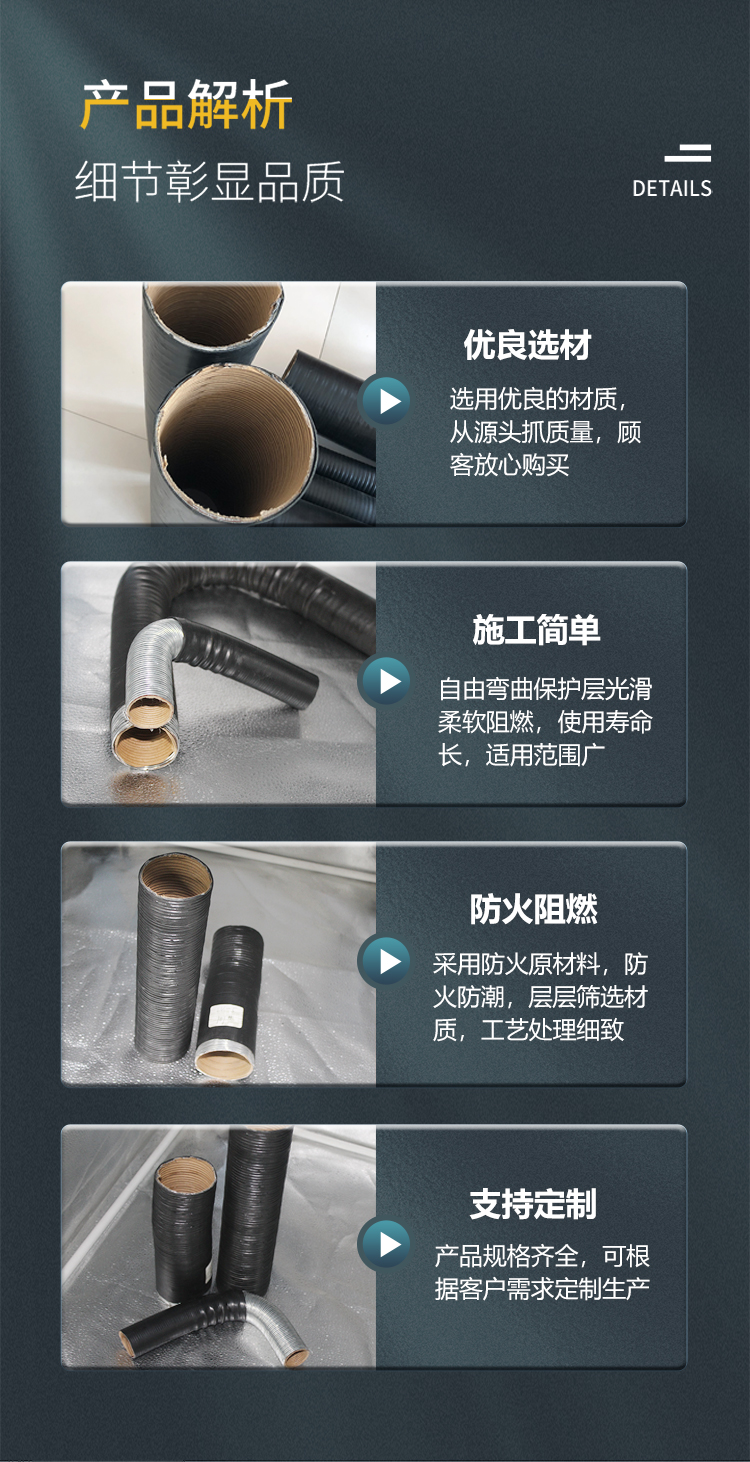 产品解析
细节彰显品质

DETAILS

优良选材
选用优良的材质，从源头抓质量，顾客放心购买

施工简单
自由弯曲保护层光滑柔软阻燃，使用寿命长，适用范围广

防火阻燃
采用防火原材料，防火防潮，层层筛选材质，工艺处理细致

支持定制
产品规格齐全，可根据客户需求定制生产