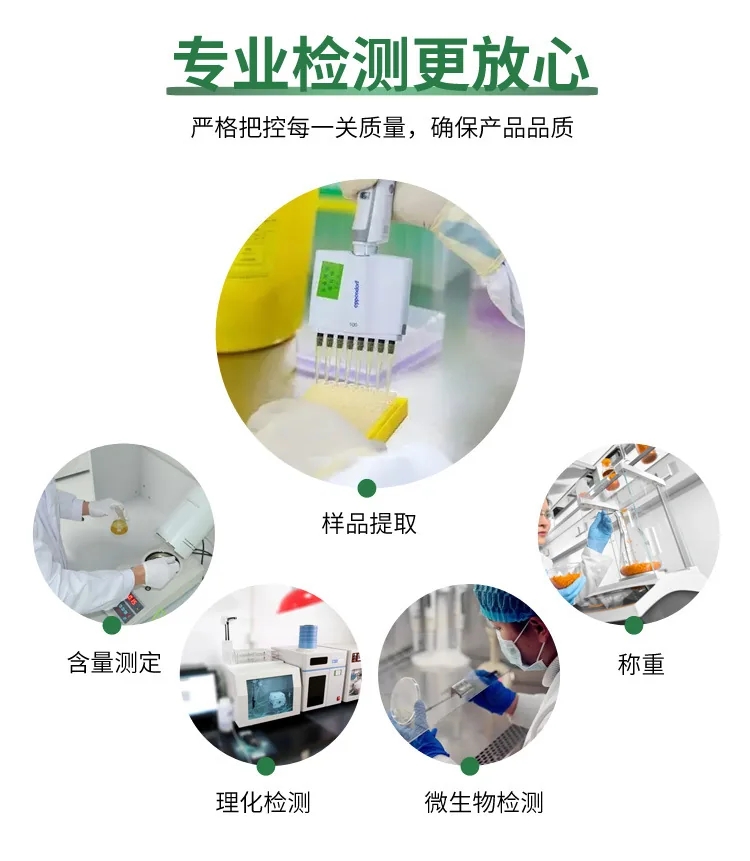 专业检测更放心

严格把控每一关质量，确保产品品质

eppendorf

样品提取

含量测定

称重

理化检测

微生物检测