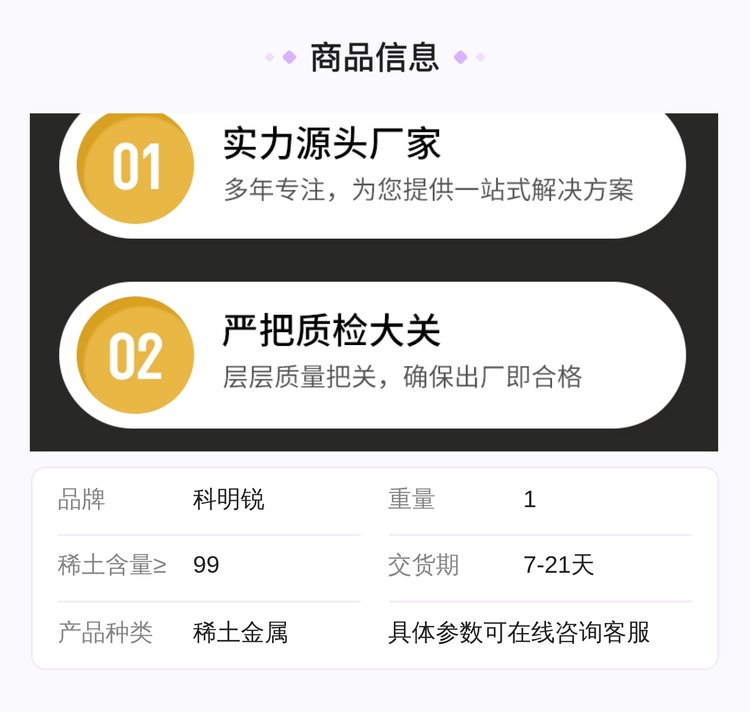 商品信息

01
实力源头厂家
多年专注，为您提供一站式解决方案

02
严把质检大关
层层质量把关，确保出厂即合格

| 品牌 | 科明锐 | 重量 | 1 |
|---|---|---|---|
| 稀土含量≥ | 99 | 交货期 | 7-21天 |
| 产品种类 | 稀土金属 | 具体参数可在线咨询客服 | |