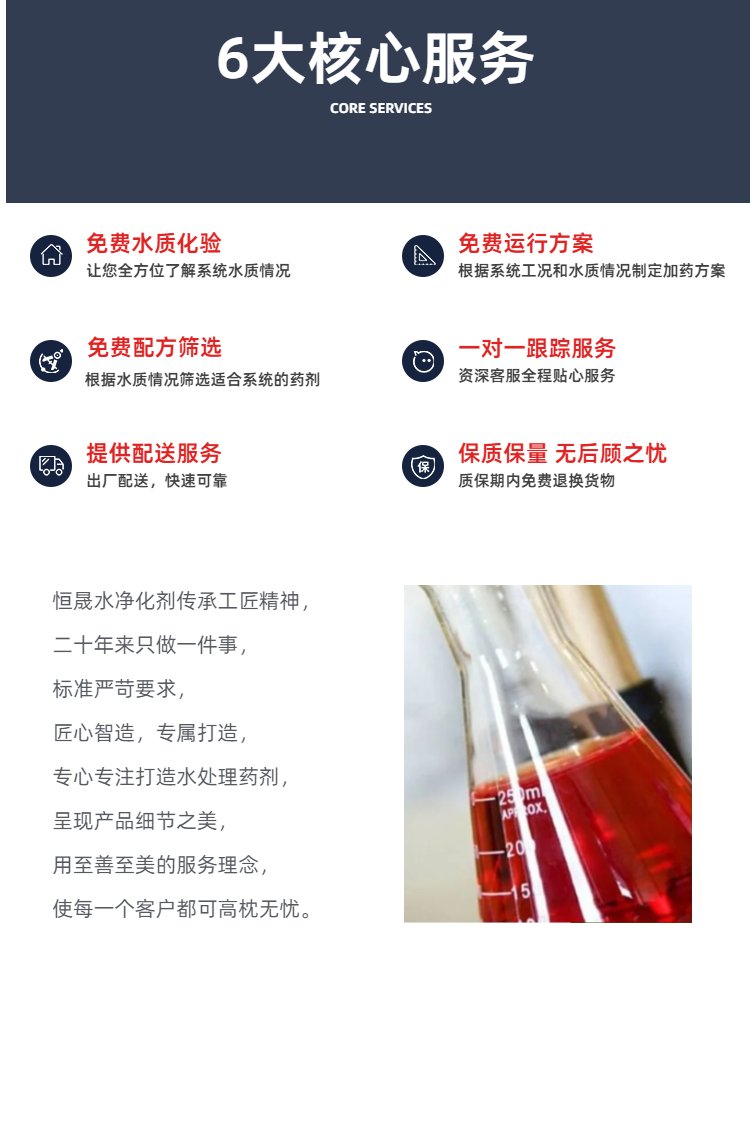 6大核心服务
CORE SERVICES

免费水质化验
让您全方位了解系统水质情况

免费运行方案
根据系统工况和水质情况制定加药方案

免费配方筛选
根据水质情况筛选适合系统的药剂

一对一跟踪服务
资深客服全程贴心服务

提供配送服务
出厂配送，快速可靠

保 保质保量 无后顾之忧
质保期内免费退换货物

恒晟水净化剂传承工匠精神，
二十年来只做一件事，
标准严苛要求，
匠心智造，专属打造，
专心专注打造水处理药剂，
呈现产品细节之美，
用至善至美的服务理念，
使每一个客户都可高枕无忧。

250ml
APPROX.
200
150