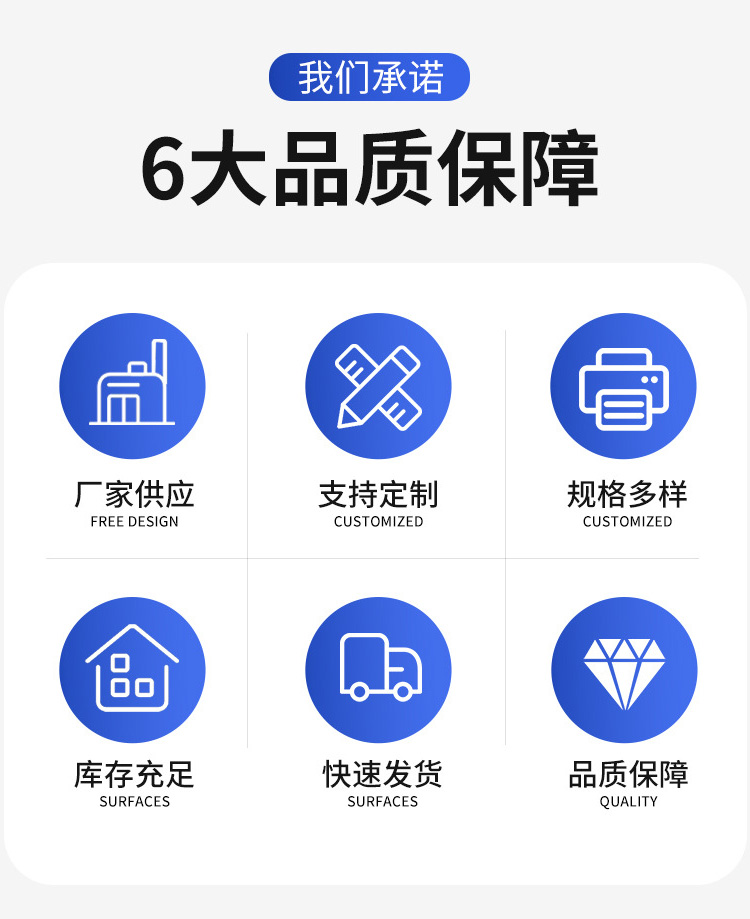 我们承诺

6大品质保障

厂家供应
FREE DESIGN

支持定制
CUSTOMIZED

规格多样
CUSTOMIZED

库存充足
SURFACES

快速发货
SURFACES

品质保障
QUALITY