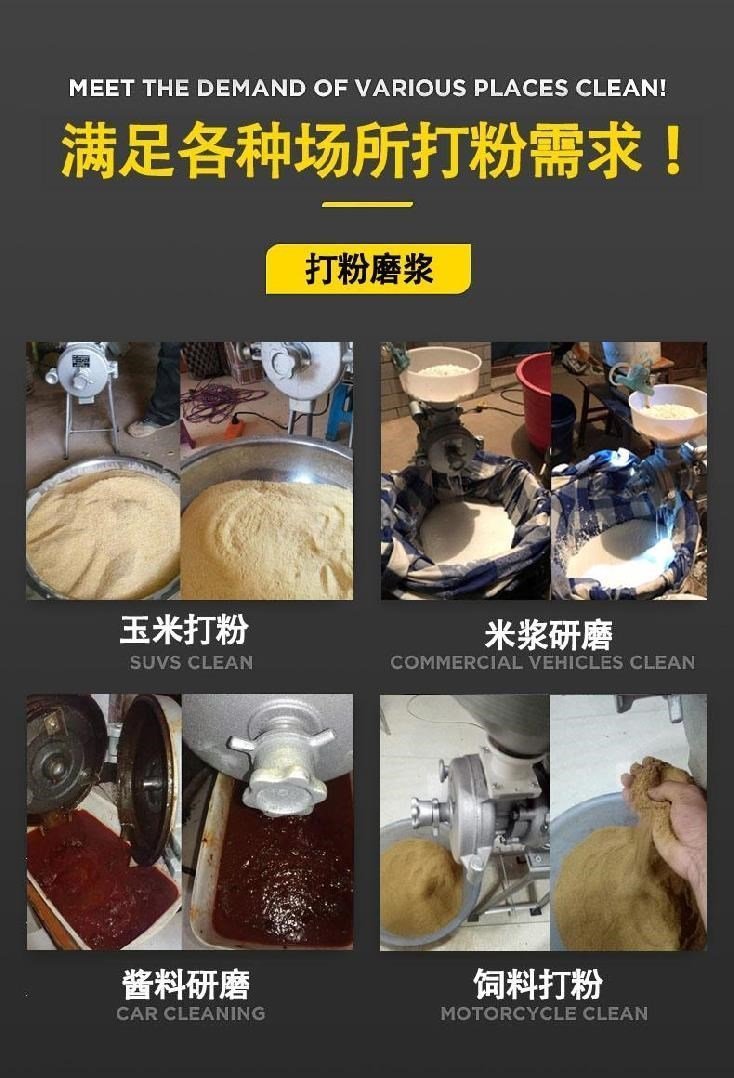 MEET THE DEMAND OF VARIOUS PLACES CLEAN!

满足各种场所打粉需求！

打粉磨浆

玉米打粉
SUVS CLEAN

米浆研磨
COMMERCIAL VEHICLES CLEAN

酱料研磨
CAR CLEANING

饲料打粉
MOTORCYCLE CLEAN