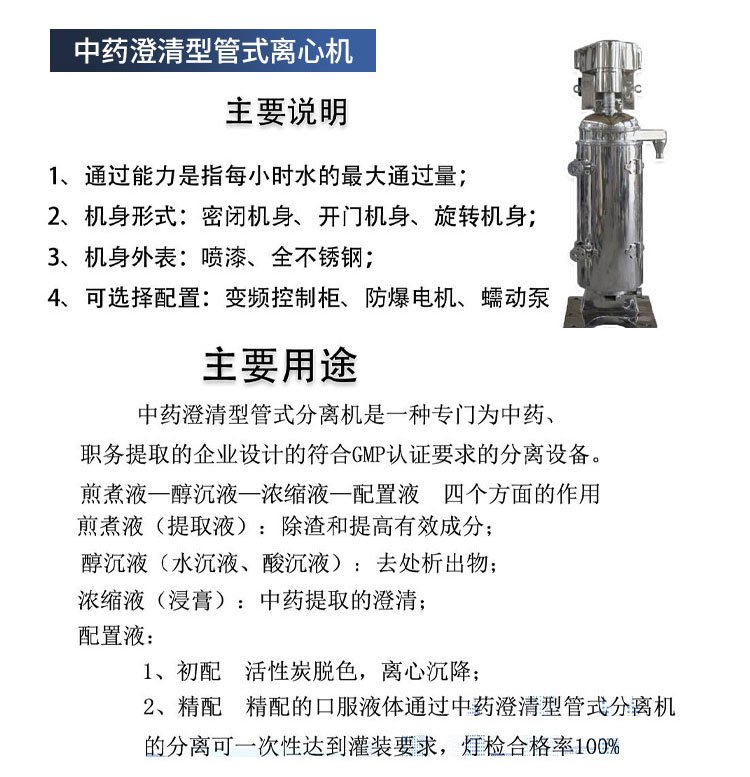 中药澄清型管式离心机

主要说明

1、通过能力是指每小时水的最大通过量；
2、机身形式：密闭机身、开门机身、旋转机身；
3、机身外表：喷漆、全不锈钢；
4、可选择配置：变频控制柜、防爆电机、蠕动泵

主要用途

中药澄清型管式分离机是一种专门为中药、职务提取的企业设计的符合GMP认证要求的分离设备。

煎煮液—醇沉液—浓缩液—配置液　四个方面的作用
煎煮液（提取液）：除渣和提高有效成分；
醇沉液（水沉液、酸沉液）：去处析出物；
浓缩液（浸膏）：中药提取的澄清；
配置液：
1、初配　活性炭脱色，离心沉降；
2、精配　精配的口服液体通过中药澄清型管式分离机的分离可一次性达到灌装要求，灯检合格率100%