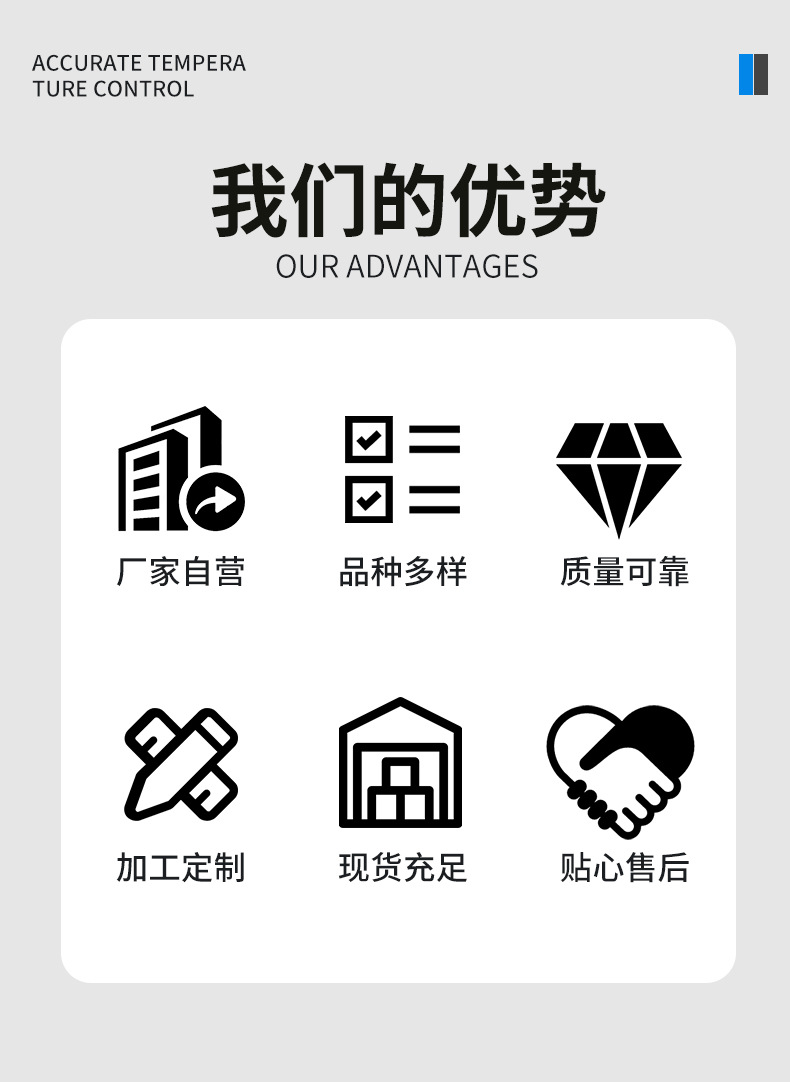 ACCURATE TEMPERA
TURE CONTROL

我们的优势
OUR ADVANTAGES

厂家自营

品种多样

质量可靠

加工定制

现货充足

贴心售后