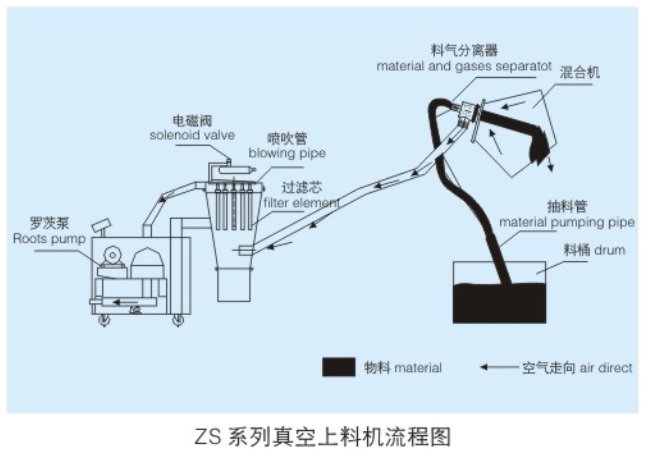 料气分离器
material and gases separatot

混合机

电磁阀
solenoid valve

喷吹管
blowing pipe

过滤芯
filter element

罗茨泵
Roots pump

抽料管
material pumping pipe

料桶 drum

物料 material

空气走向 air direct

ZS 系列真空上料机流程图