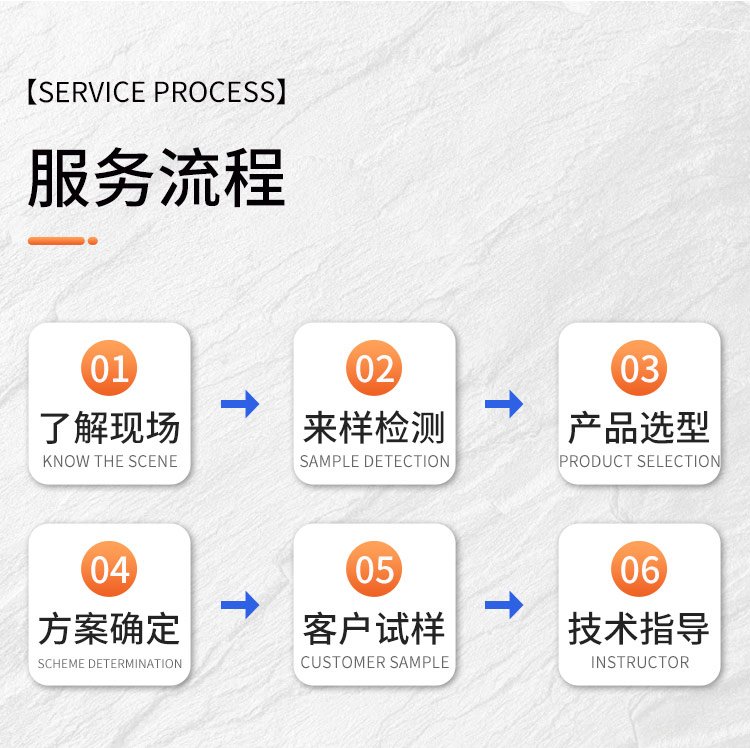 【SERVICE PROCESS】

服务流程

01
了解现场
KNOW THE SCENE

02
来样检测
SAMPLE DETECTION

03
产品选型
PRODUCT SELECTION

04
方案确定
SCHEME DETERMINATION

05
客户试样
CUSTOMER SAMPLE

06
技术指导
INSTRUCTOR