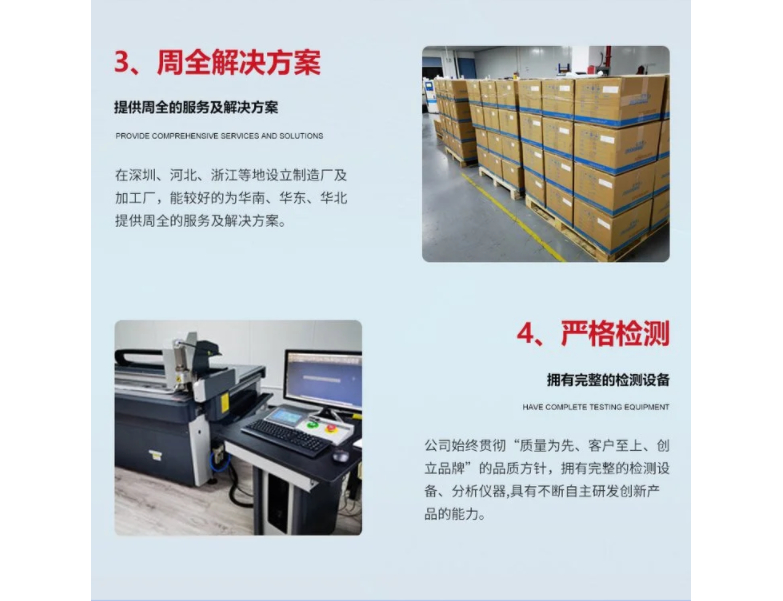 3、周全解决方案

提供周全的服务及解决方案

PROVIDE COMPREHENSIVE SERVICES AND SOLUTIONS

在深圳、河北、浙江等地设立制造厂及加工厂，能较好的为华南、华东、华北提供周全的服务及解决方案。

4、严格检测

拥有完整的检测设备

HAVE COMPLETE TESTING EQUIPMENT

公司始终贯彻“质量为先、客户至上、创立品牌”的品质方针，拥有完整的检测设备、分析仪器,具有不断自主研发创新产品的能力。