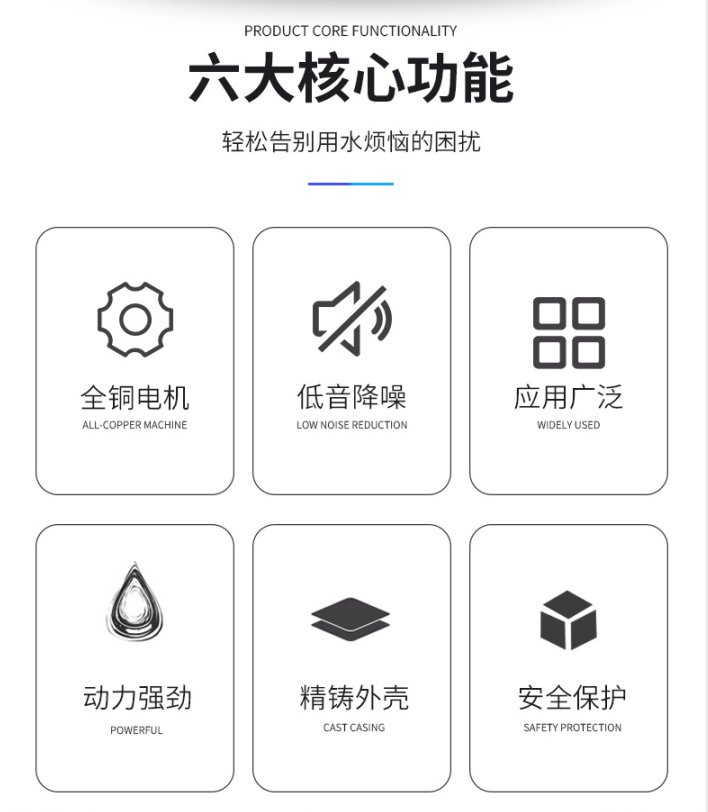 PRODUCT CORE FUNCTIONALITY

六大核心功能

轻松告别用水烦恼的困扰

全铜电机
ALL-COPPER MACHINE

低音降噪
LOW NOISE REDUCTION

应用广泛
WIDELY USED

动力强劲
POWERFUL

精铸外壳
CAST CASING

安全保护
SAFETY PROTECTION