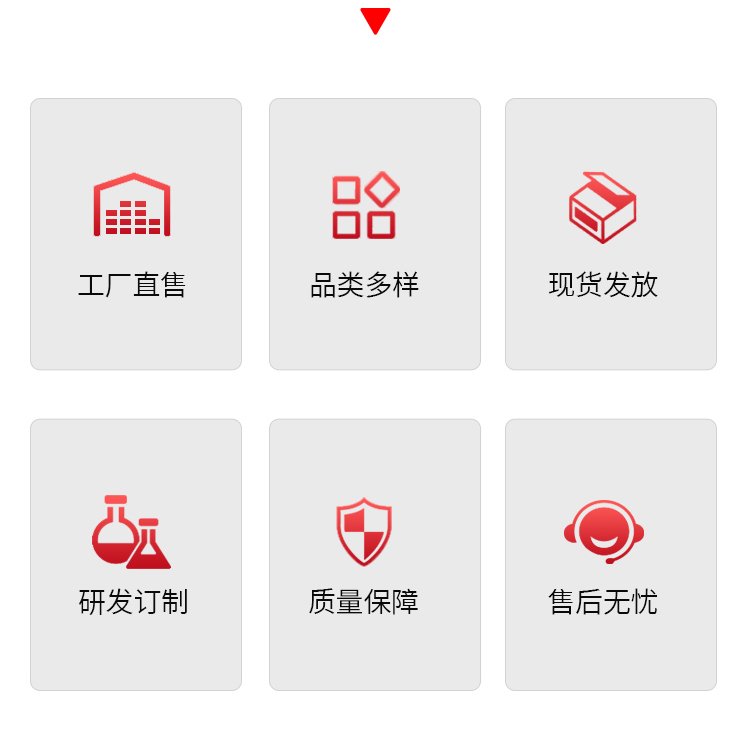 工厂直售

品类多样

现货发放

研发订制

质量保障

售后无忧