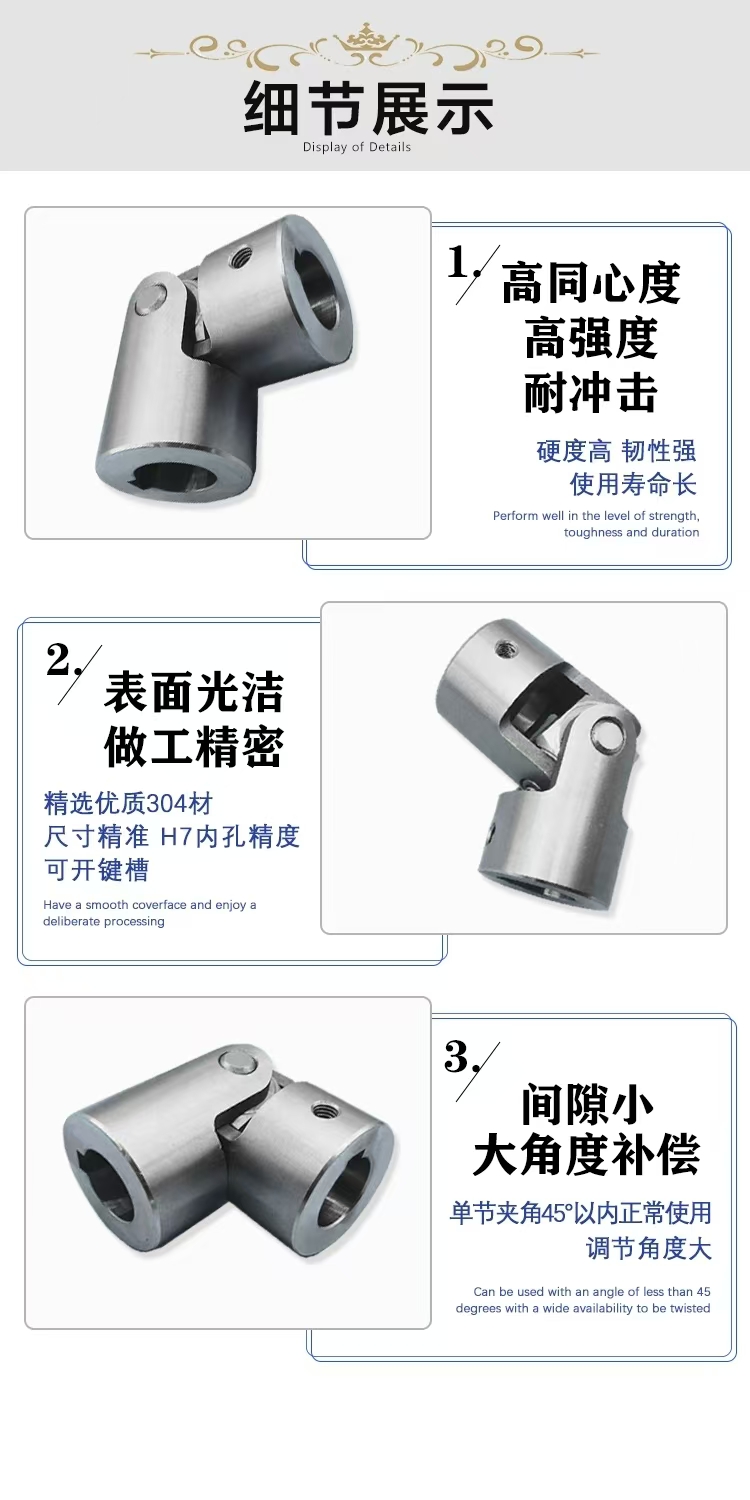 细节展示
Display of Details

1.
高同心度
高强度
耐冲击

硬度高 韧性强
使用寿命长

Perform well in the level of strength, toughness and duration

2.
表面光洁
做工精密

精选优质304材
尺寸精准 H7内孔精度
可开键槽

Have a smooth coverface and enjoy a deliberate processing

3.
间隙小
大角度补偿

单节夹角45°以内正常使用
调节角度大

Can be used with an angle of less than 45 degrees with a wide availability to be twisted