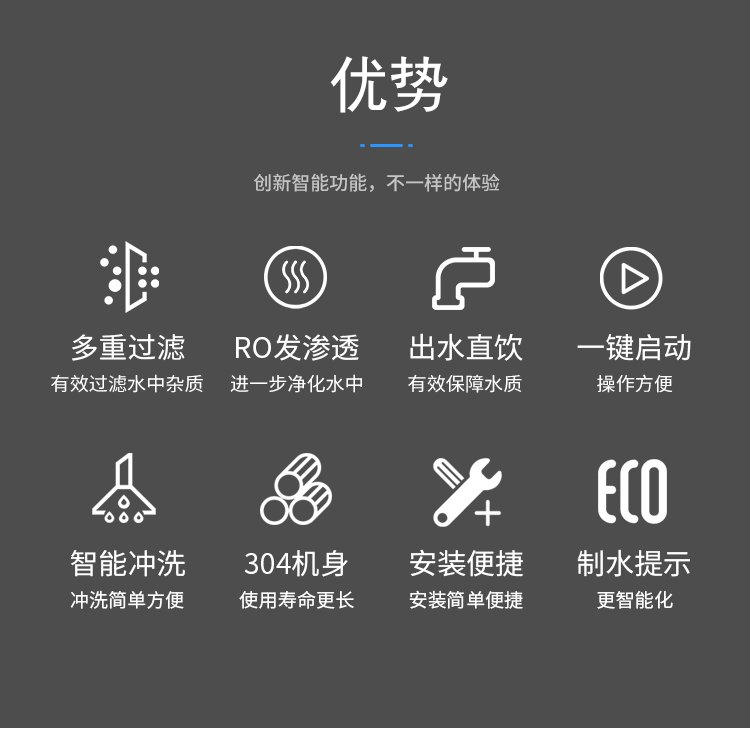 优势

创新智能功能，不一样的体验

多重过滤
有效过滤水中杂质

RO发渗透
进一步净化水中

出水直饮
有效保障水质

一键启动
操作方便

智能冲洗
冲洗简单方便

304机身
使用寿命更长

安装便捷
安装简单便捷

ECO
制水提示
更智能化