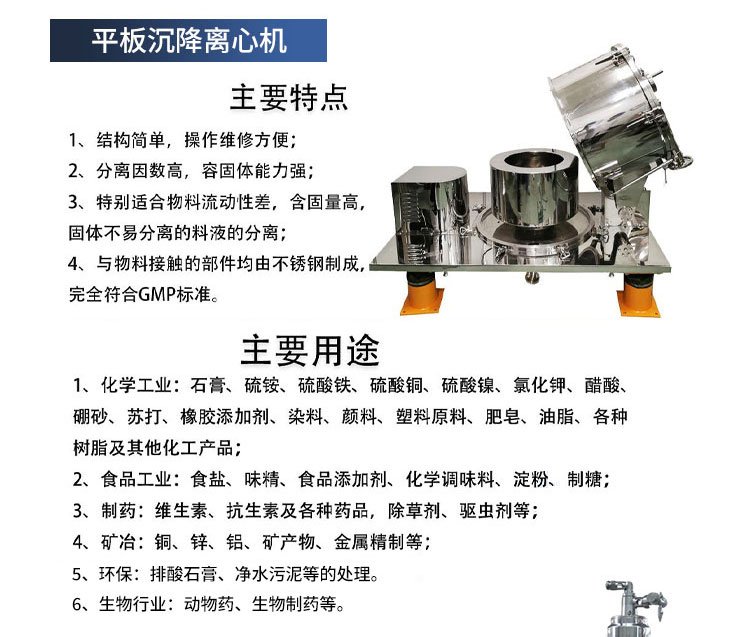 平板沉降离心机

主要特点

1、结构简单，操作维修方便；
2、分离因数高，容固体能力强；
3、特别适合物料流动性差，含固量高，固体不易分离的料液的分离；
4、与物料接触的部件均由不锈钢制成，完全符合GMP标准。

主要用途

1、化学工业：石膏、硫铵、硫酸铁、硫酸铜、硫酸镍、氯化钾、醋酸、硼砂、苏打、橡胶添加剂、染料、颜料、塑料原料、肥皂、油脂、各种树脂及其他化工产品；
2、食品工业：食盐、味精、食品添加剂、化学调味料、淀粉、制糖；
3、制药：维生素、抗生素及各种药品，除草剂、驱虫剂等；
4、矿冶：铜、锌、铝、矿产物、金属精制等；
5、环保：排酸石膏、净水污泥等的处理。
6、生物行业：动物药、生物制药等。