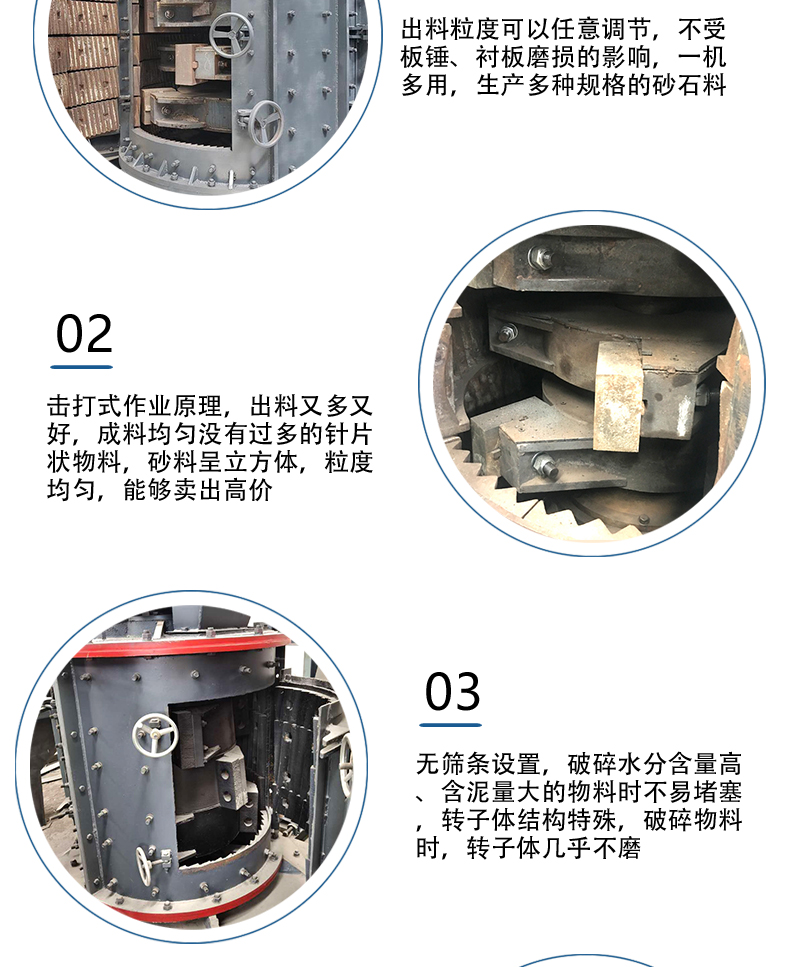 出料粒度可以任意调节，不受板锤、衬板磨损的影响，一机多用，生产多种规格的砂石料

02

击打式作业原理，出料又多又好，成料均匀没有过多的针片状物料，砂料呈立方体，粒度均匀，能够卖出高价

03

无筛条设置，破碎水分含量高、含泥量大的物料时不易堵塞，转子体结构特殊，破碎物料时，转子体几乎不磨