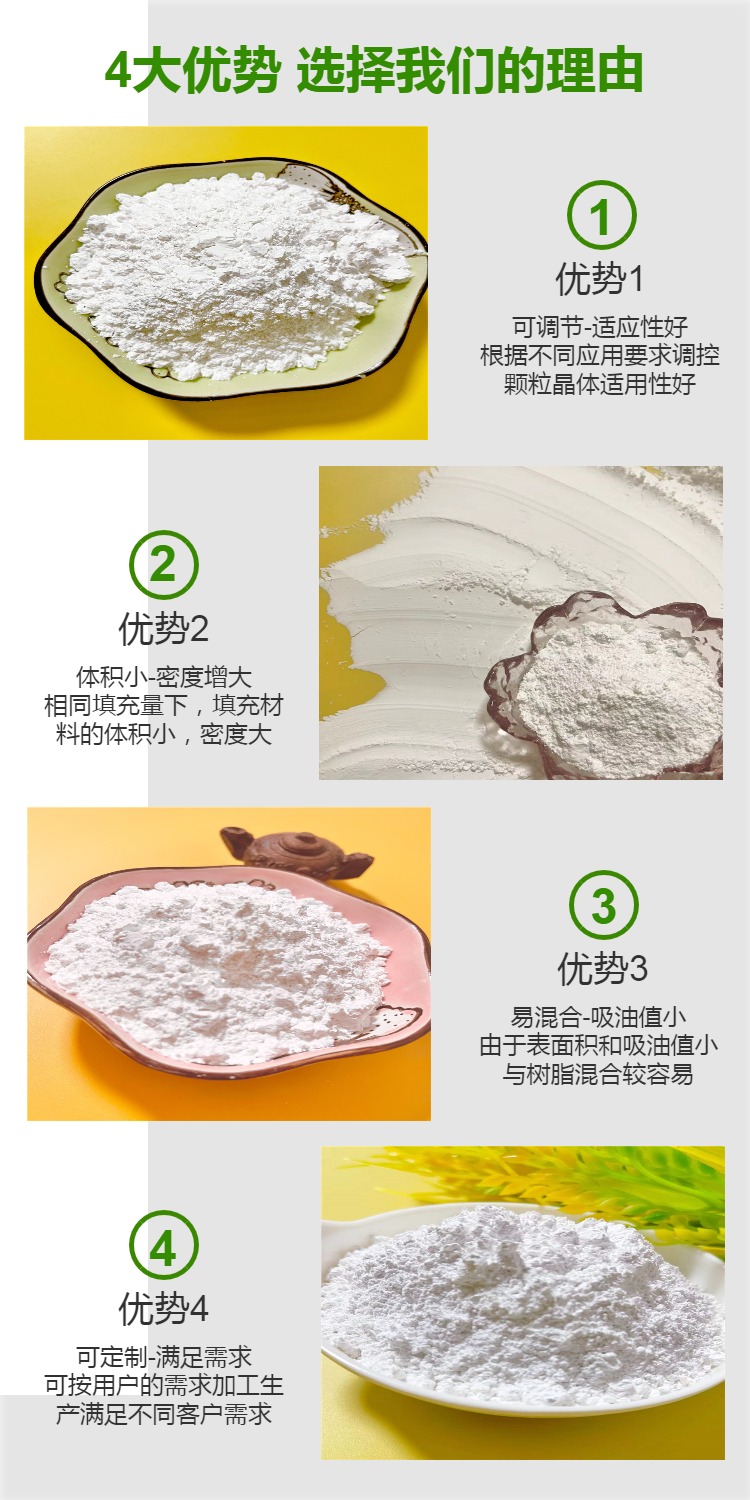 4大优势 选择我们的理由

1
优势1
可调节-适应性好
根据不同应用要求调控
颗粒晶体适用性好

2
优势2
体积小-密度增大
相同填充量下，填充材料的体积小，密度大

3
优势3
易混合-吸油值小
由于表面积和吸油值小
与树脂混合较容易

4
优势4
可定制-满足需求
可按用户的需求加工生产满足不同客户需求