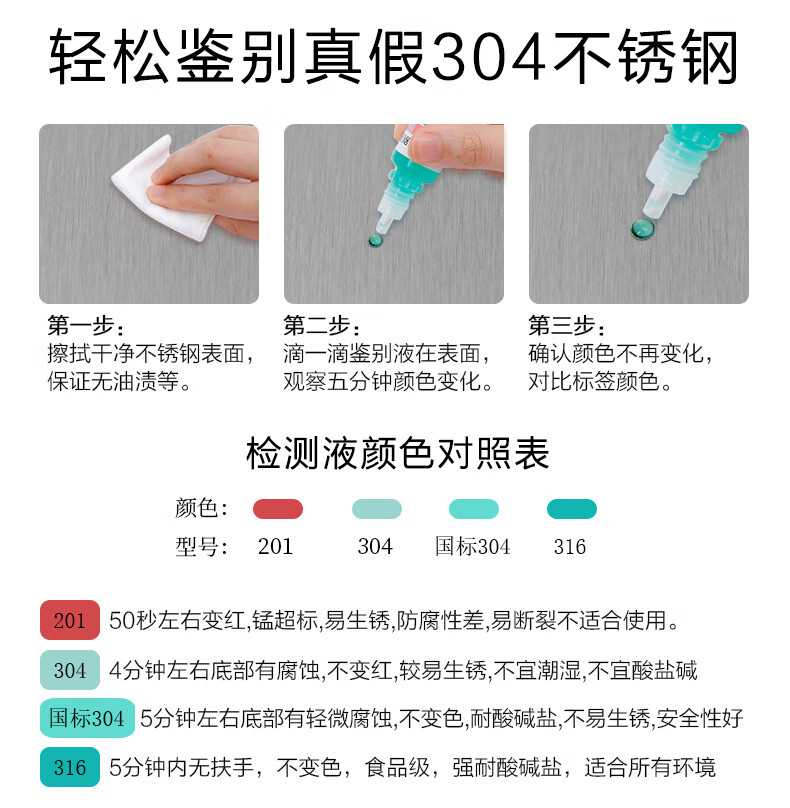 轻松鉴别真假304不锈钢

第一步：
擦拭干净不锈钢表面，保证无油渍等。

第二步：
滴一滴鉴别液在表面，观察五分钟颜色变化。

第三步：
确认颜色不再变化，对比标签颜色。

检测液颜色对照表

颜色：
型号： 201 304 国标304 316

201 50秒左右变红,锰超标,易生锈,防腐性差,易断裂不适合使用。
304 4分钟左右底部有腐蚀,不变红,较易生锈,不宜潮湿,不宜酸盐碱
国标304 5分钟左右底部有轻微腐蚀,不变色,耐酸碱盐,不易生锈,安全性好
316 5分钟内无扶手，不变色，食品级，强耐酸碱盐，适合所有环境