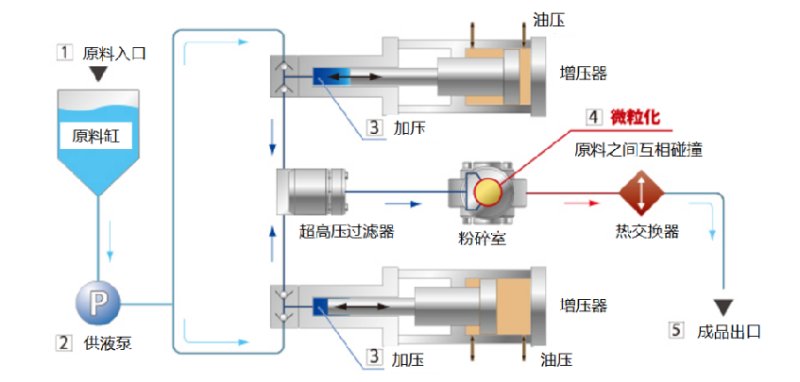 1 原料入口

原料缸

P

2 供液泵

油压

增压器

3 加压

4 微粒化

原料之间互相碰撞

超高压过滤器

粉碎室

热交换器

增压器

3 加压

油压

5 成品出口