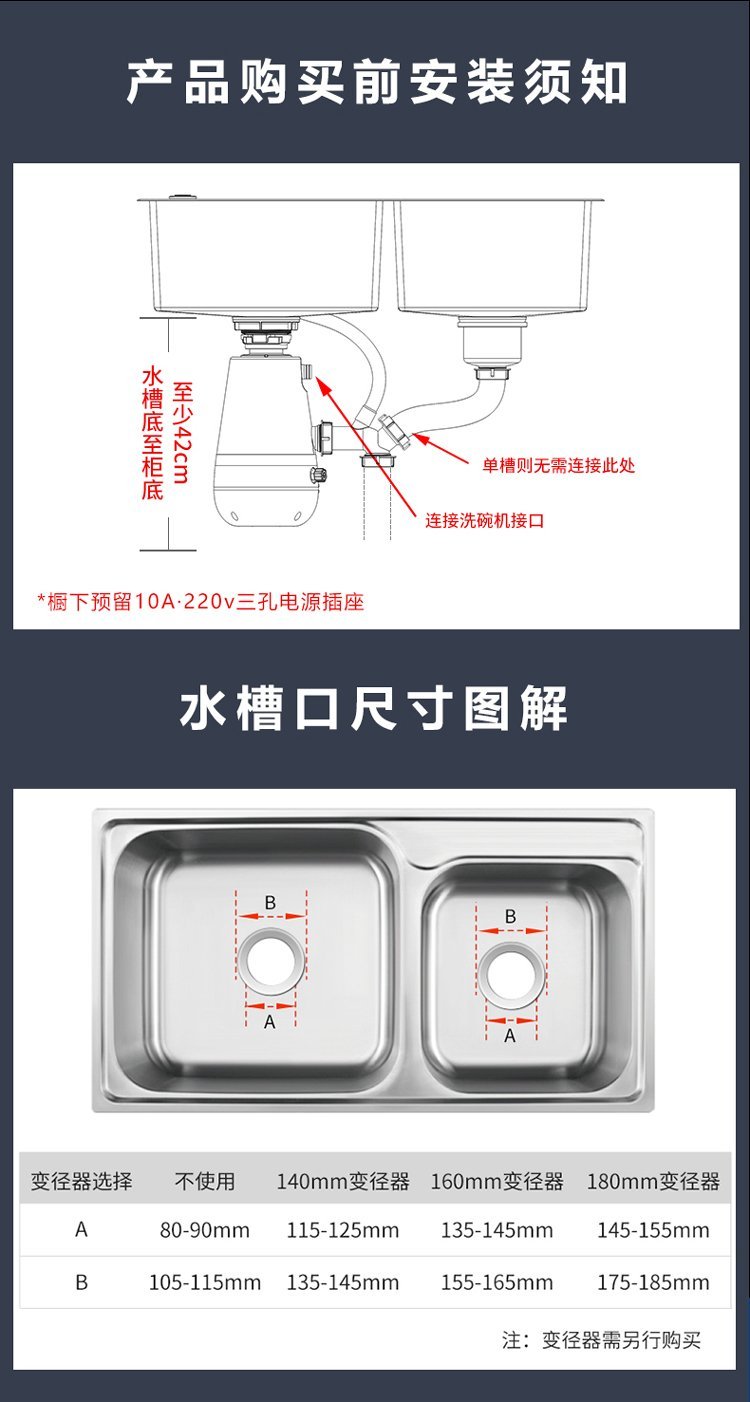 产品购买前安装须知

水槽底至柜底

至少42cm

单槽则无需连接此处

连接洗碗机接口

*橱下预留10A·220v三孔电源插座

水槽口尺寸图解

B

A

B

A

| 变径器选择 | 不使用 | 140mm变径器 | 160mm变径器 | 180mm变径器 |
|---|---|---|---|---|
| A | 80-90mm | 115-125mm | 135-145mm | 145-155mm |
| B | 105-115mm | 135-145mm | 155-165mm | 175-185mm |

注：变径器需另行购买