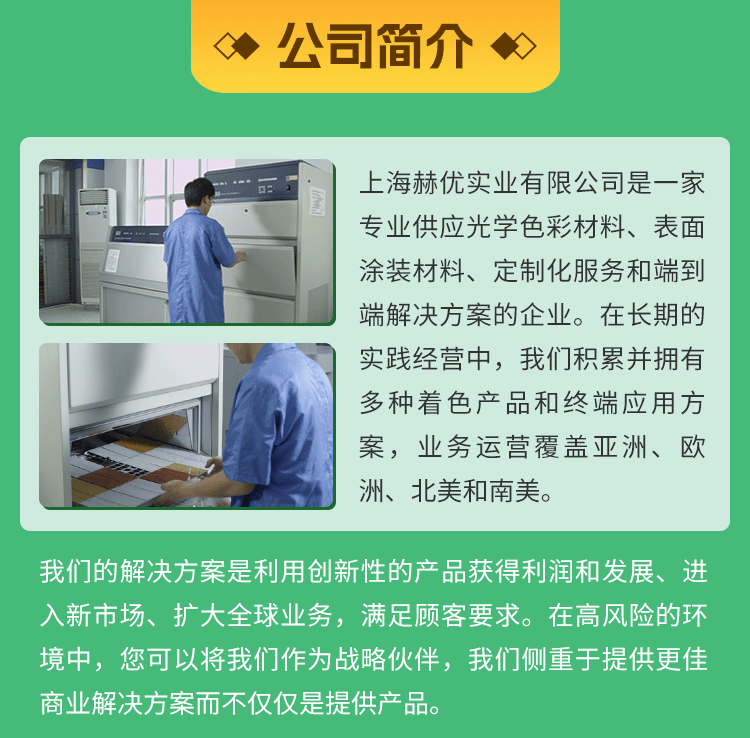 公司简介

上海赫优实业有限公司是一家专业供应光学色彩材料、表面涂装材料、定制化服务和端到端解决方案的企业。在长期的实践经营中，我们积累并拥有多种着色产品和终端应用方案，业务运营覆盖亚洲、欧洲、北美和南美。

我们的解决方案是利用创新性的产品获得利润和发展、进入新市场、扩大全球业务，满足顾客要求。在高风险的环境中，您可以将我们作为战略伙伴，我们侧重于提供更佳商业解决方案而不仅仅是提供产品。