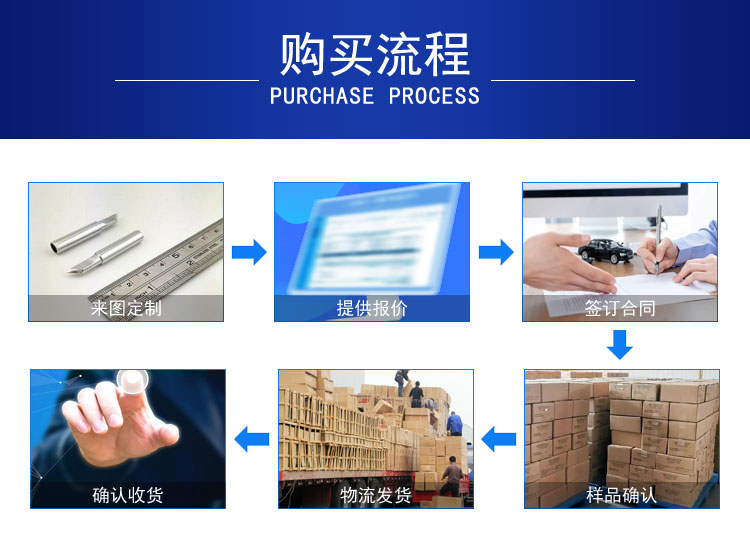 购买流程
PURCHASE PROCESS

来图定制

提供报价

签订合同

样品确认

物流发货

确认收货