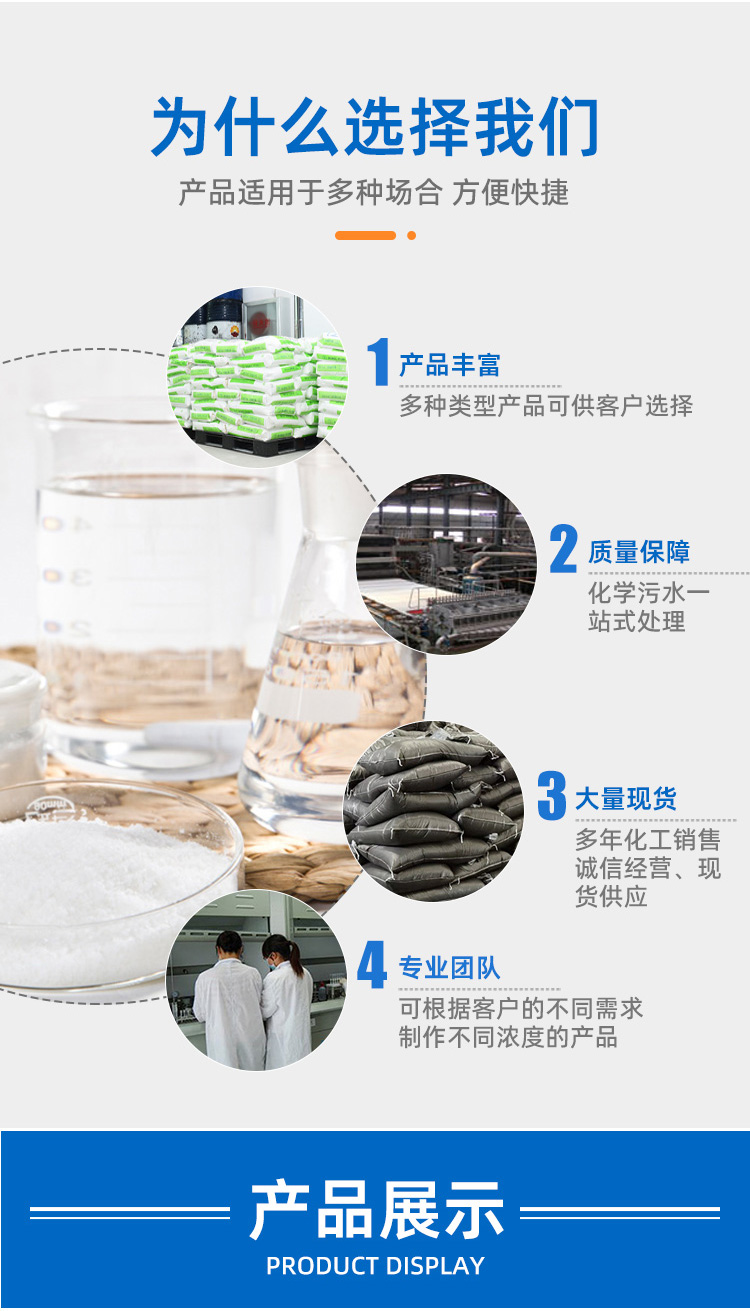 为什么选择我们

产品适用于多种场合 方便快捷

1 产品丰富

多种类型产品可供客户选择

2 质量保障

化学污水一站式处理

3 大量现货

多年化工销售诚信经营、现货供应

4 专业团队

可根据客户的不同需求制作不同浓度的产品

产品展示

PRODUCT DISPLAY