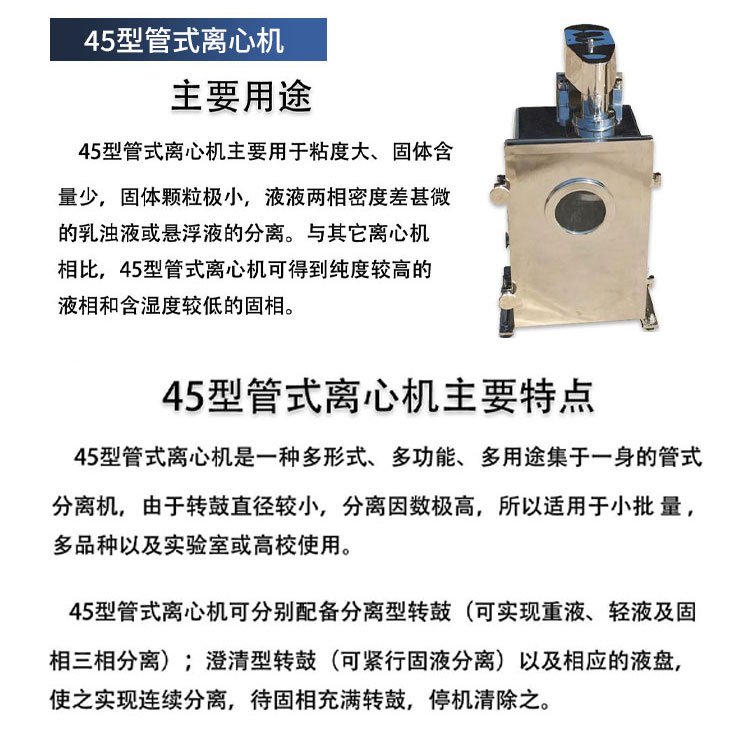 45型管式离心机

主要用途

45型管式离心机主要用于粘度大、固体含量少，固体颗粒极小，液液两相密度差甚微的乳浊液或悬浮液的分离。与其它离心机相比，45型管式离心机可得到纯度较高的液相和含湿度较低的固相。

45型管式离心机主要特点

45型管式离心机是一种多形式、多功能、多用途集于一身的管式分离机，由于转鼓直径较小，分离因数极高，所以适用于小批 量，多品种以及实验室或高校使用。

45型管式离心机可分别配备分离型转鼓（可实现重液、轻液及固相三相分离）；澄清型转鼓（可紧行固液分离）以及相应的液盘，使之实现连续分离，待固相充满转鼓，停机清除之。