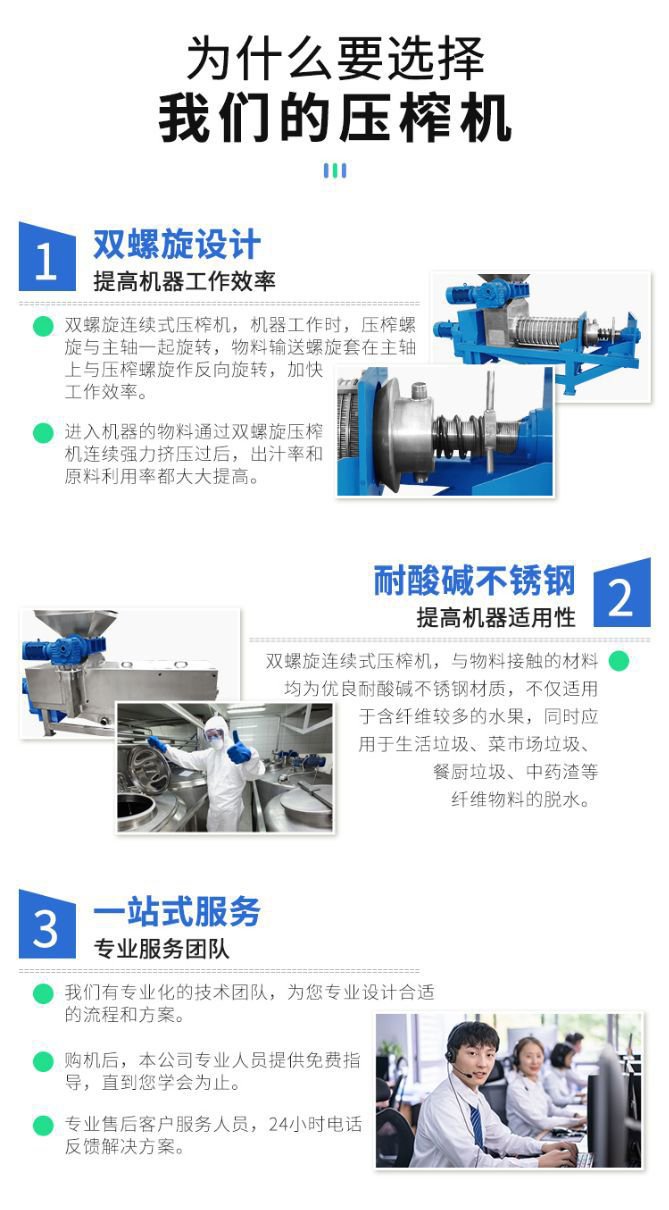 为什么要选择
我们的压榨机

1 双螺旋设计
提高机器工作效率

双螺旋连续式压榨机，机器工作时，压榨螺旋与主轴一起旋转，物料输送螺旋套在主轴上与压榨螺旋作反向旋转，加快工作效率。

进入机器的物料通过双螺旋压榨机连续强力挤压过后，出汁率和原料利用率都大大提高。

耐酸碱不锈钢 2
提高机器适用性

双螺旋连续式压榨机，与物料接触的材料均为优良耐酸碱不锈钢材质，不仅适用于含纤维较多的水果，同时应用于生活垃圾、菜市场垃圾、餐厨垃圾、中药渣等纤维物料的脱水。

3 一站式服务
专业服务团队

我们有专业化的技术团队，为您专业设计合适的流程和方案。

购机后，本公司专业人员提供免费指导，直到您学会为止。

专业售后客户服务人员，24小时电话反馈解决方案。