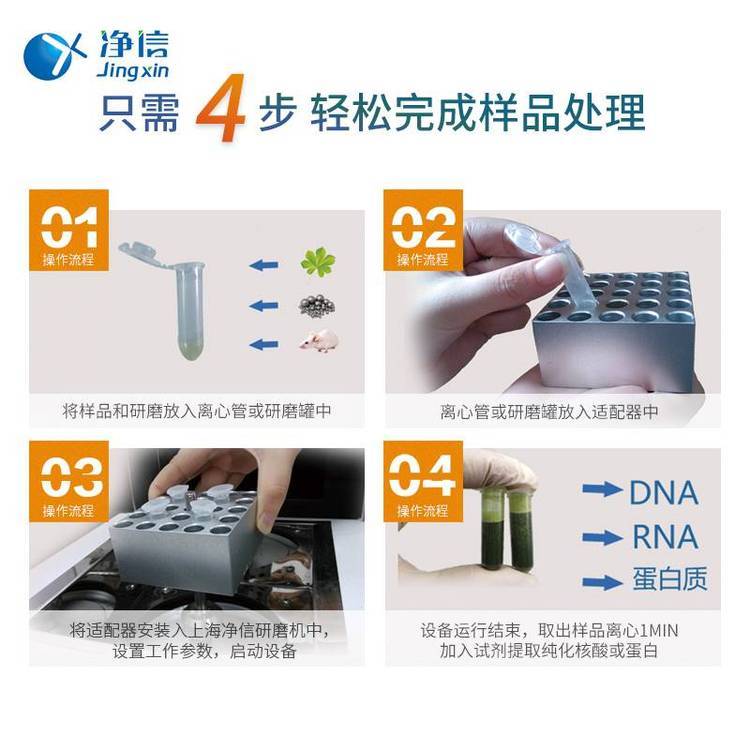 净信
Jingxin

只需 4 步 轻松完成样品处理

01
操作流程
将样品和研磨放入离心管或研磨罐中

02
操作流程
离心管或研磨罐放入适配器中

03
操作流程
将适配器安装入上海净信研磨机中，设置工作参数，启动设备

04
操作流程
DNA
RNA
蛋白质
设备运行结束，取出样品离心1MIN
加入试剂提取纯化核酸或蛋白