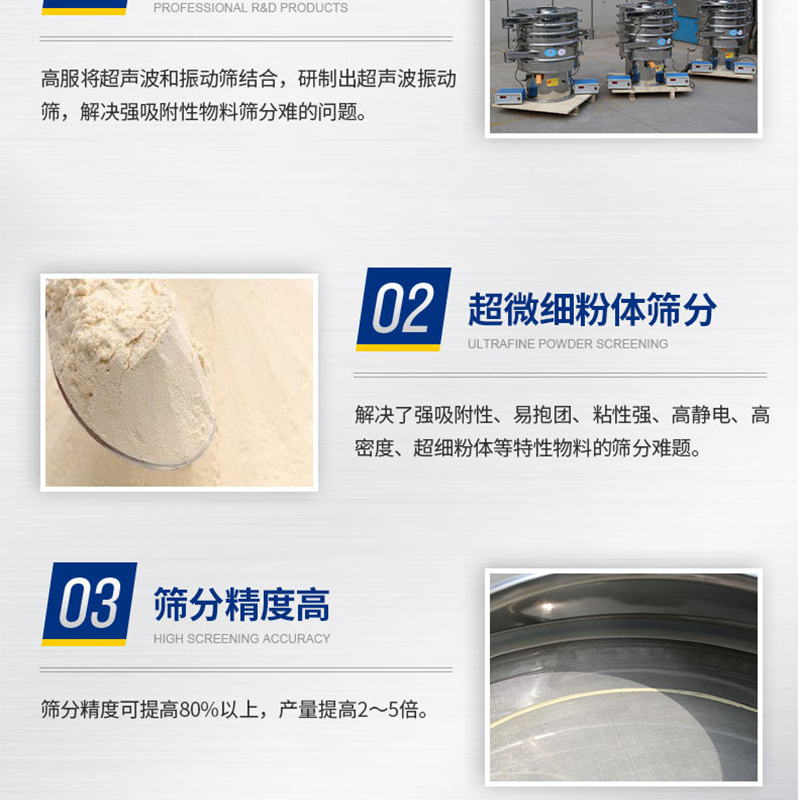 PROFESSIONAL R&D PRODUCTS

高服将超声波和振动筛结合，研制出超声波振动筛，解决强吸附性物料筛分难的问题。

02 超微细粉体筛分
ULTRAFINE POWDER SCREENING

解决了强吸附性、易抱团、粘性强、高静电、高密度、超细粉体等特性物料的筛分难题。

03 筛分精度高
HIGH SCREENING ACCURACY

筛分精度可提高80%以上，产量提高2～5倍。