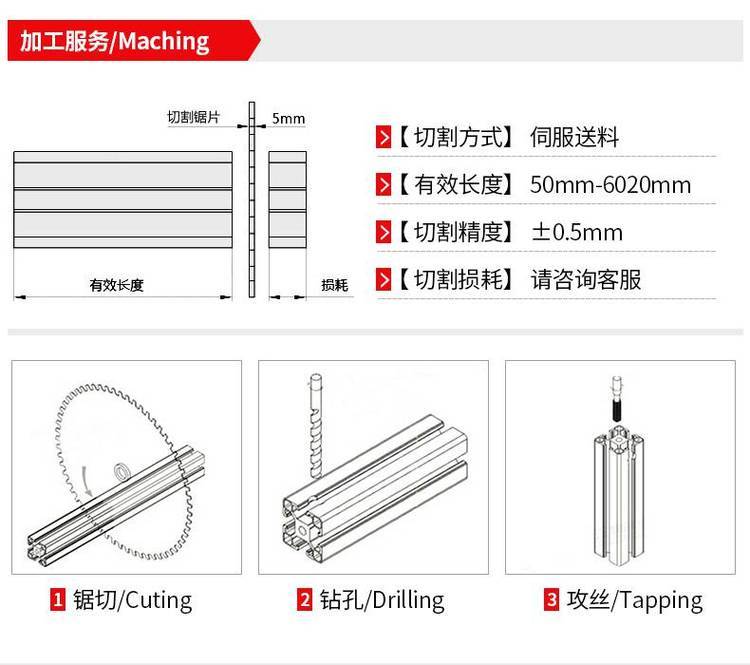 加工服务/Maching

切割锯片

5mm

有效长度

损耗

【切割方式】 伺服送料

【有效长度】 50mm-6020mm

【切割精度】 ±0.5mm

【切割损耗】 请咨询客服

1 锯切/Cuting

2 钻孔/Drilling

3 攻丝/Tapping