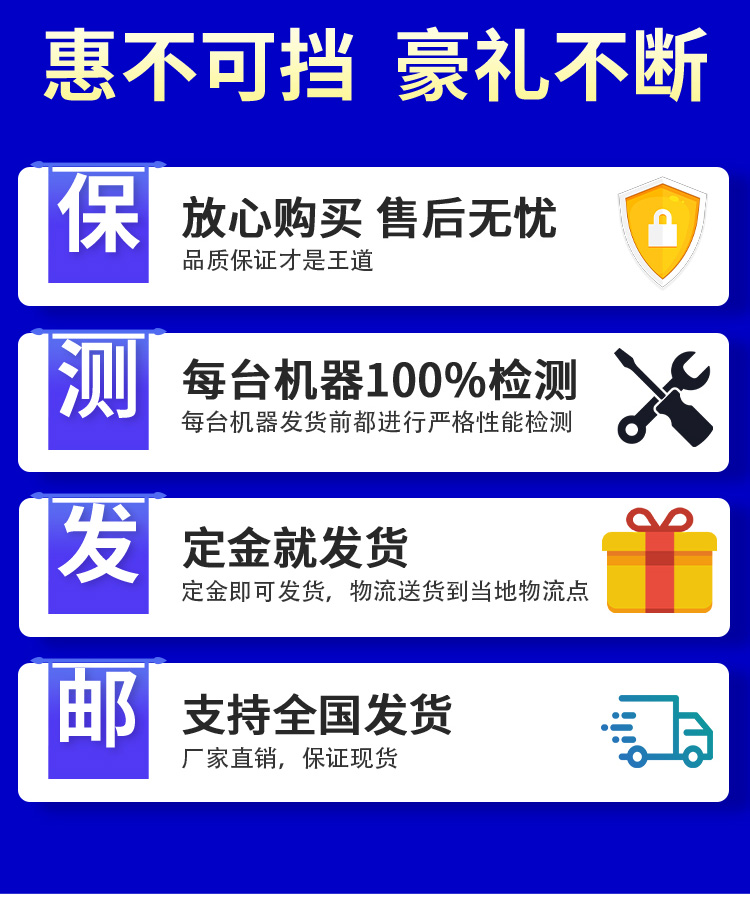 惠不可挡 豪礼不断

保

放心购买 售后无忧

品质保证才是王道

测

每台机器100%检测

每台机器发货前都进行严格性能检测

发

定金就发货

定金即可发货，物流送货到当地物流点

邮

支持全国发货

厂家直销，保证现货