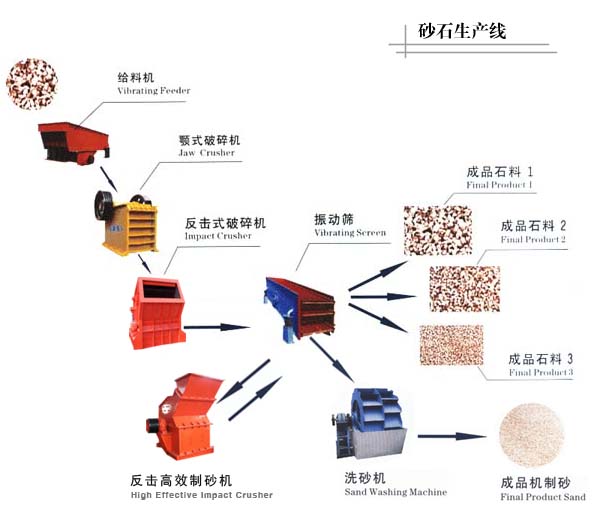 砂石生产线

给料机
Vibrating Feeder

颚式破碎机
Jaw Crusher

反击式破碎机
Impact Crusher

振动筛
Vibrating Screen

成品石料 1
Final Product 1

成品石料 2
Final Product 2

成品石料 3
Final Product 3

反击高效制砂机
High Effective Impact Crusher

洗砂机
Sand Washing Machine

成品机制砂
Final Product Sand