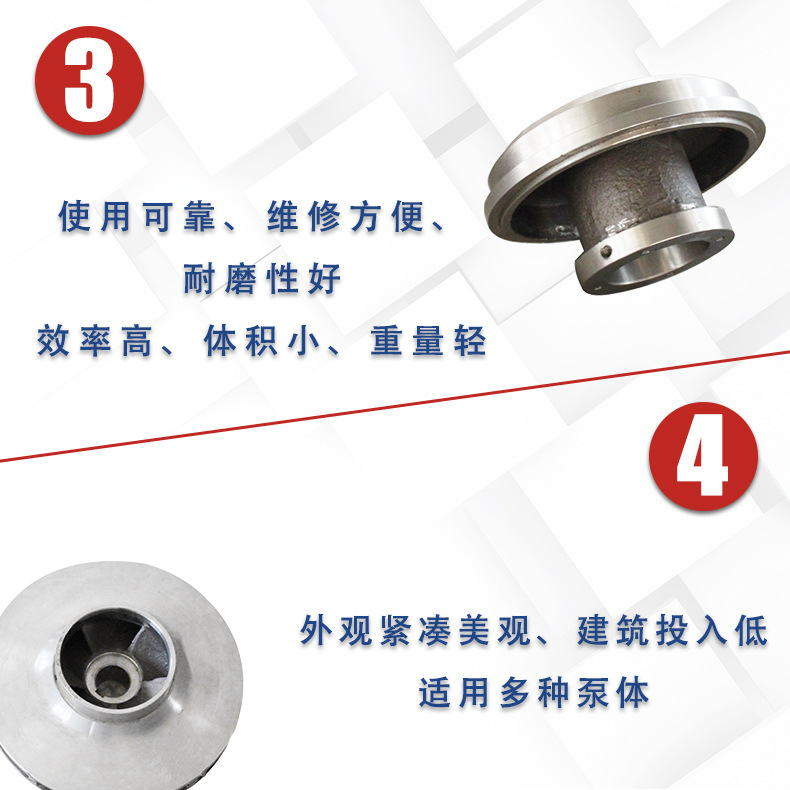 3

使用可靠、维修方便、
耐磨性好
效率高、体积小、重量轻

4

外观紧凑美观、建筑投入低
适用多种泵体