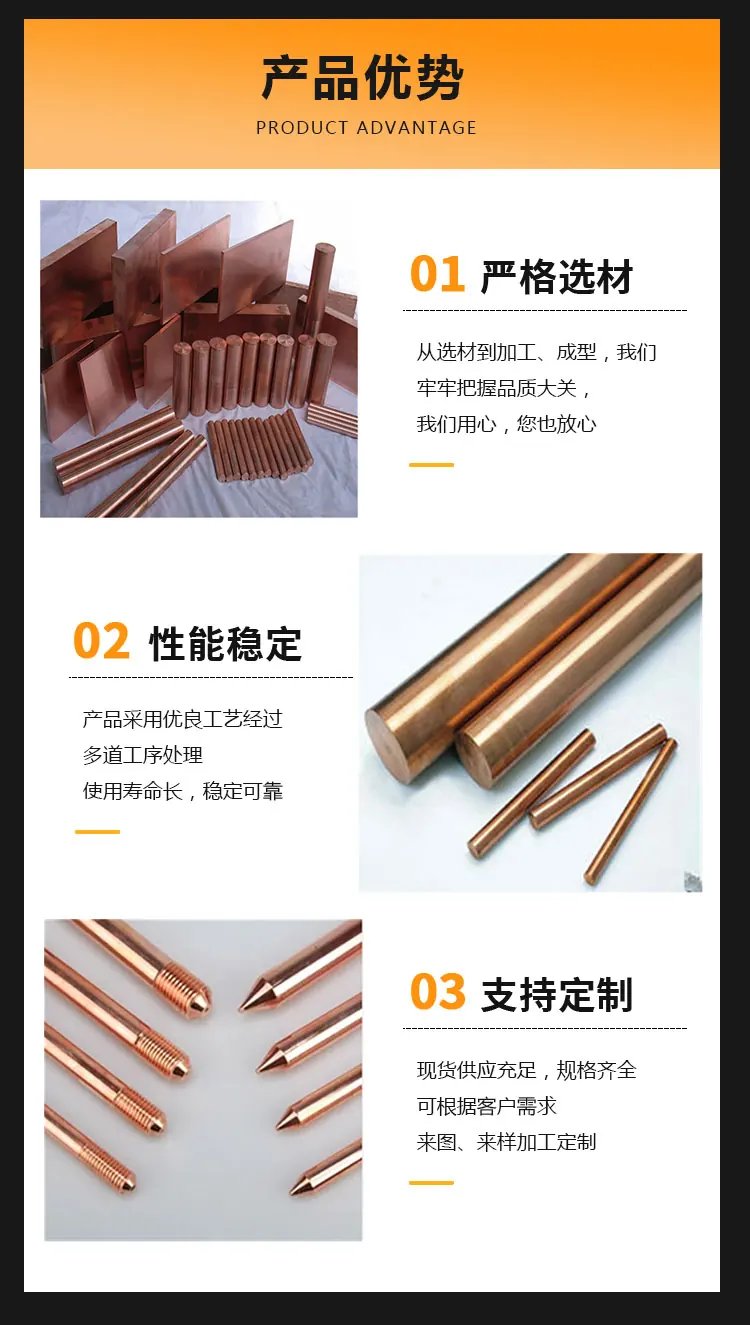 产品优势
PRODUCT ADVANTAGE

01 严格选材

从选材到加工、成型，我们
牢牢把握品质大关，
我们用心，您也放心

02 性能稳定

产品采用优良工艺经过
多道工序处理
使用寿命长，稳定可靠

03 支持定制

现货供应充足，规格齐全
可根据客户需求
来图、来样加工定制