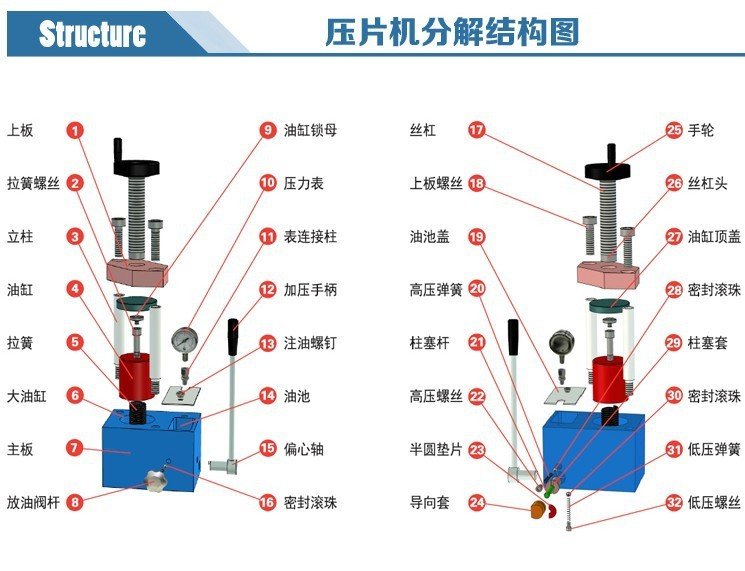 Structure

压片机分解结构图

上板 1
拉簧螺丝 2
立柱 3
油缸 4
拉簧 5
大油缸 6
主板 7
放油阀杆 8

9 油缸锁母
10 压力表
11 表连接柱
12 加压手柄
13 注油螺钉
14 油池
15 偏心轴
16 密封滚珠

丝杠 17
上板螺丝 18
油池盖 19
高压弹簧 20
柱塞杆 21
高压螺丝 22
半圆垫片 23
导向套 24

25 手轮
26 丝杠头
27 油缸顶盖
28 密封滚珠
29 柱塞套
30 密封滚珠
31 低压弹簧
32 低压螺丝