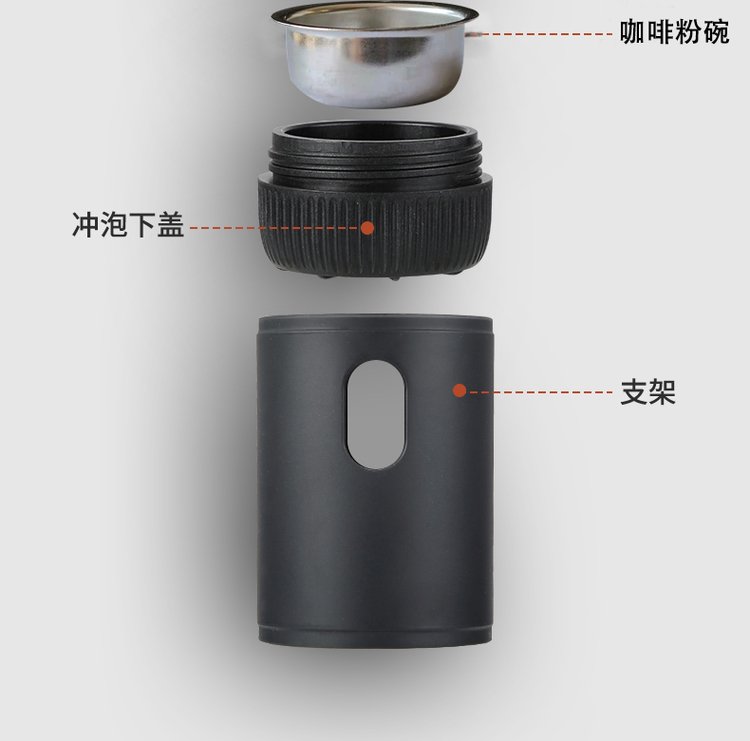 咖啡粉碗

冲泡下盖

支架