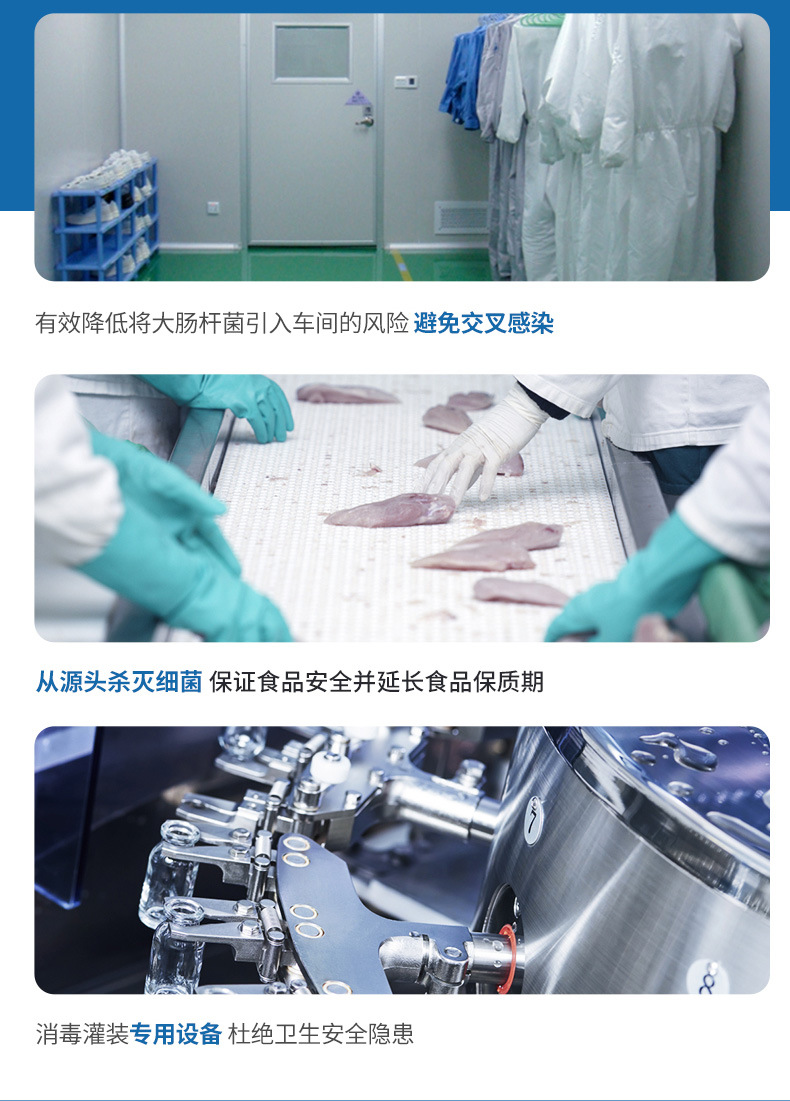 有效降低将大肠杆菌引入车间的风险 避免交叉感染

从源头杀灭细菌 保证食品安全并延长食品保质期

消毒灌装专用设备 杜绝卫生安全隐患