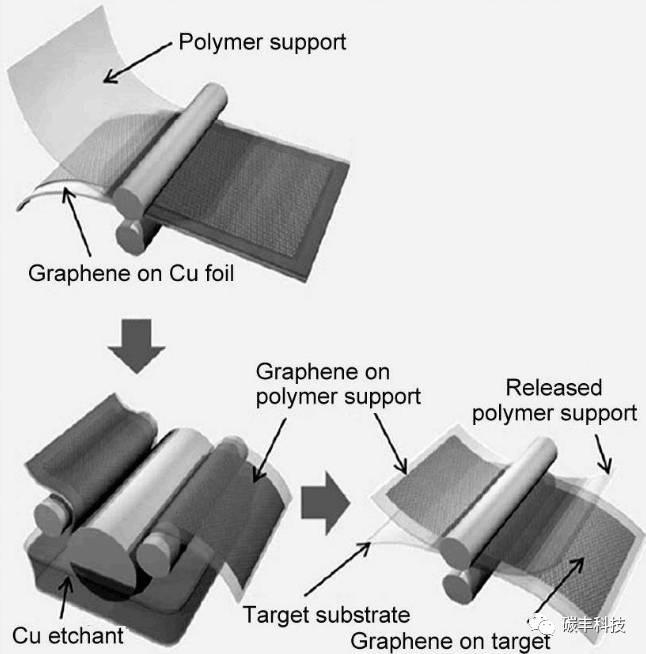 Polymer support

Graphene on Cu foil

Graphene on polymer support

Released polymer support

Cu etchant

Target substrate

Graphene on target

碳丰科技