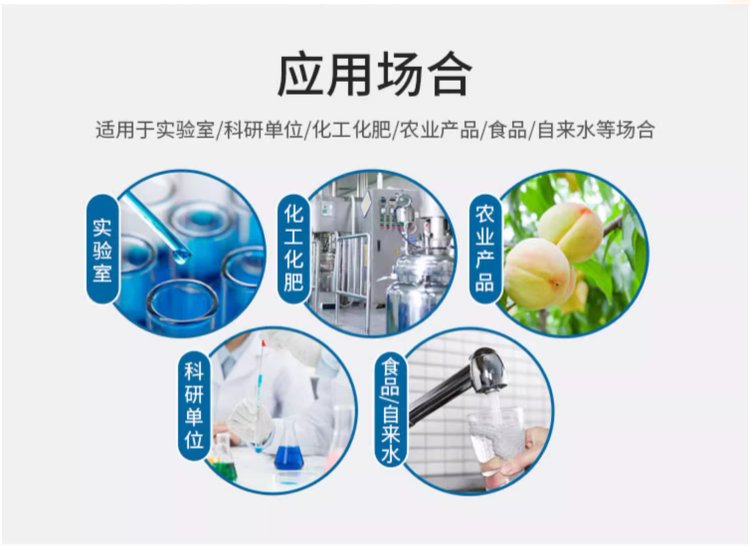 应用场合

适用于实验室/科研单位/化工化肥/农业产品/食品/自来水等场合

实验室

化工化肥

农业产品

科研单位

食品/自来水