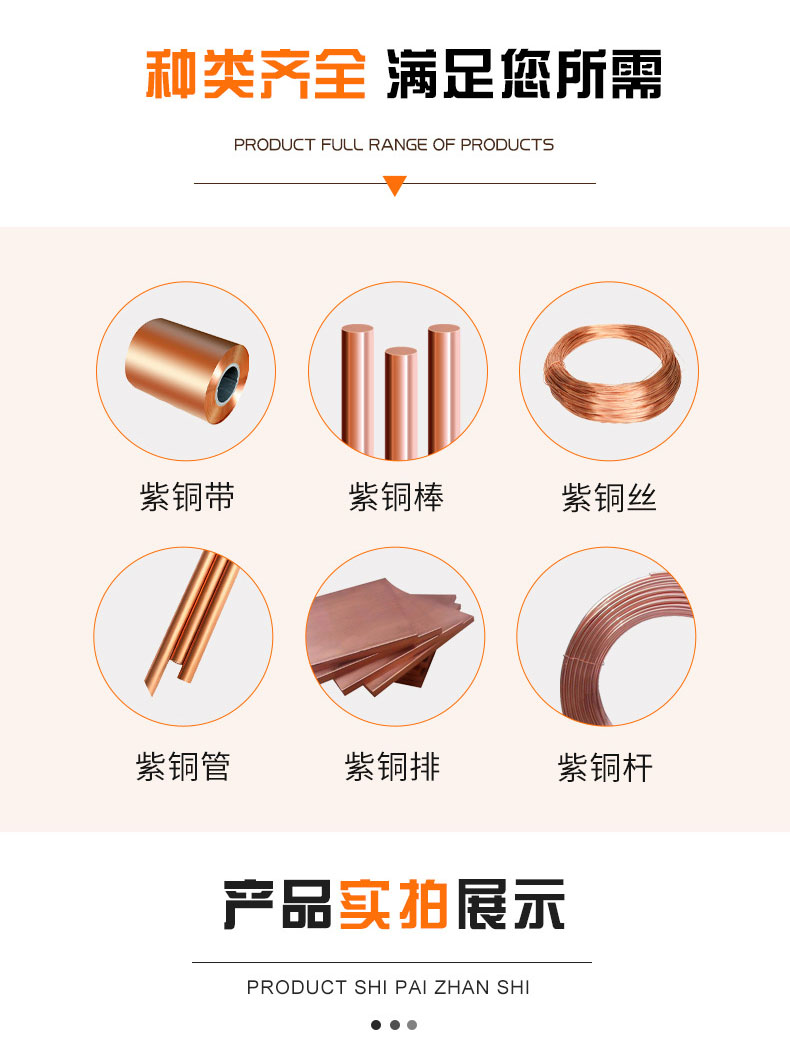 种类齐全 满足您所需

PRODUCT FULL RANGE OF PRODUCTS

紫铜带

紫铜棒

紫铜丝

紫铜管

紫铜排

紫铜杆

产品实拍展示

PRODUCT SHI PAI ZHAN SHI