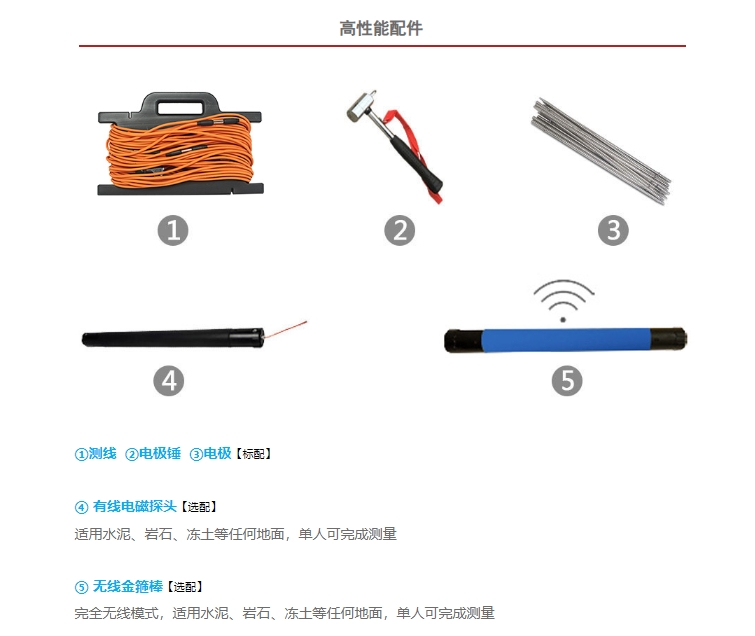 高性能配件

1

2

3

4

5

①测线 ②电极锤 ③电极【标配】

④ 有线电磁探头【选配】
适用水泥、岩石、冻土等任何地面，单人可完成测量

⑤ 无线金箍棒【选配】
完全无线模式，适用水泥、岩石、冻土等任何地面，单人可完成测量