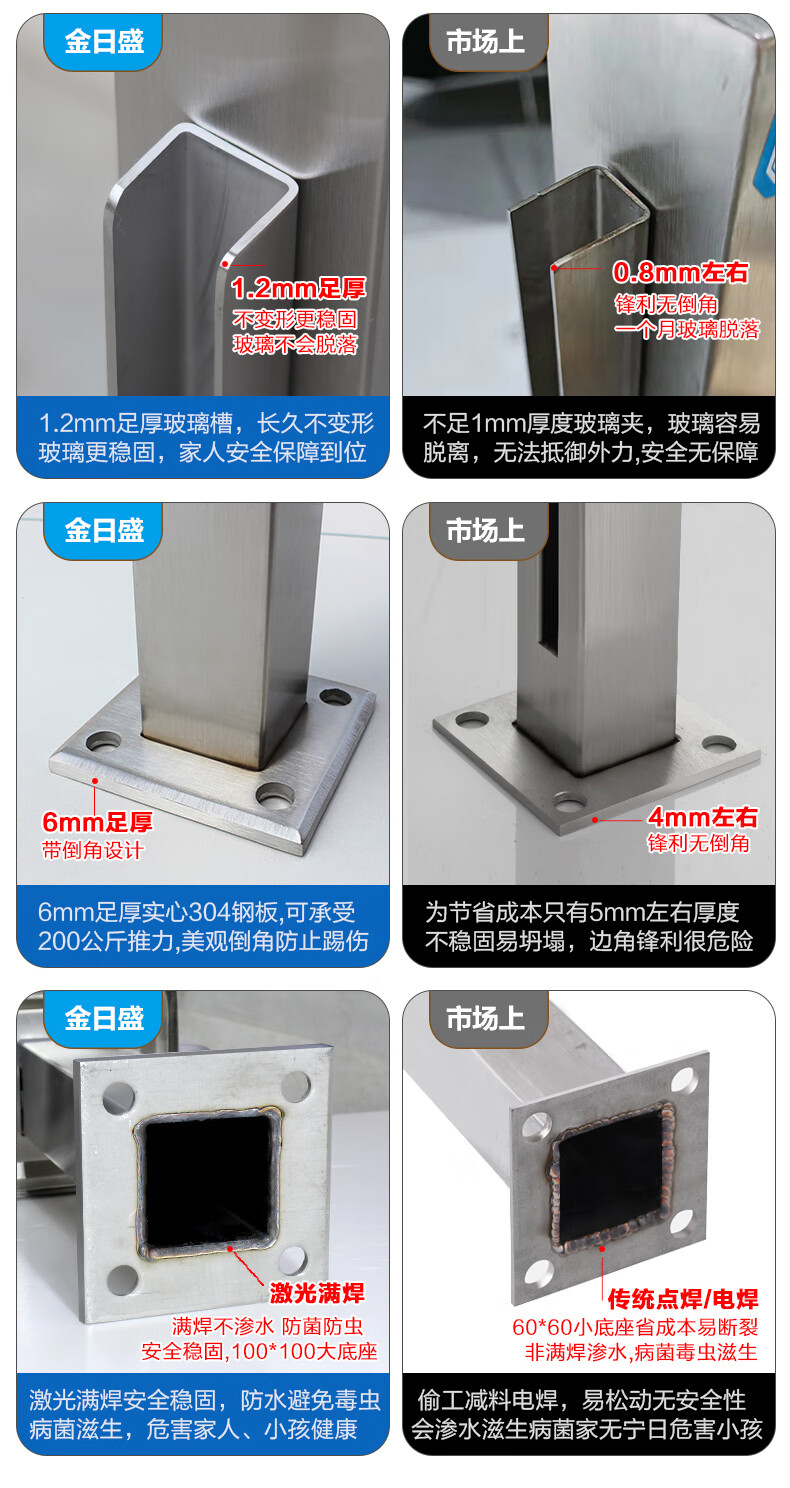 金日盛

1.2mm足厚
不变形更稳固
玻璃不会脱落

1.2mm足厚玻璃槽，长久不变形
玻璃更稳固，家人安全保障到位

市场上

0.8mm左右
锋利无倒角
一个月玻璃脱落

不足1mm厚度玻璃夹，玻璃容易
脱离，无法抵御外力,安全无保障

金日盛

6mm足厚
带倒角设计

6mm足厚实心304钢板,可承受
200公斤推力,美观倒角防止踢伤

市场上

4mm左右
锋利无倒角

为节省成本只有5mm左右厚度
不稳固易坍塌，边角锋利很危险

金日盛

激光满焊
满焊不渗水 防菌防虫
安全稳固,100*100大底座

激光满焊安全稳固，防水避免毒虫
病菌滋生，危害家人、小孩健康

市场上

传统点焊/电焊
60*60小底座省成本易断裂
非满焊渗水,病菌毒虫滋生

偷工减料电焊，易松动无安全性
会渗水滋生病菌家无宁日危害小孩