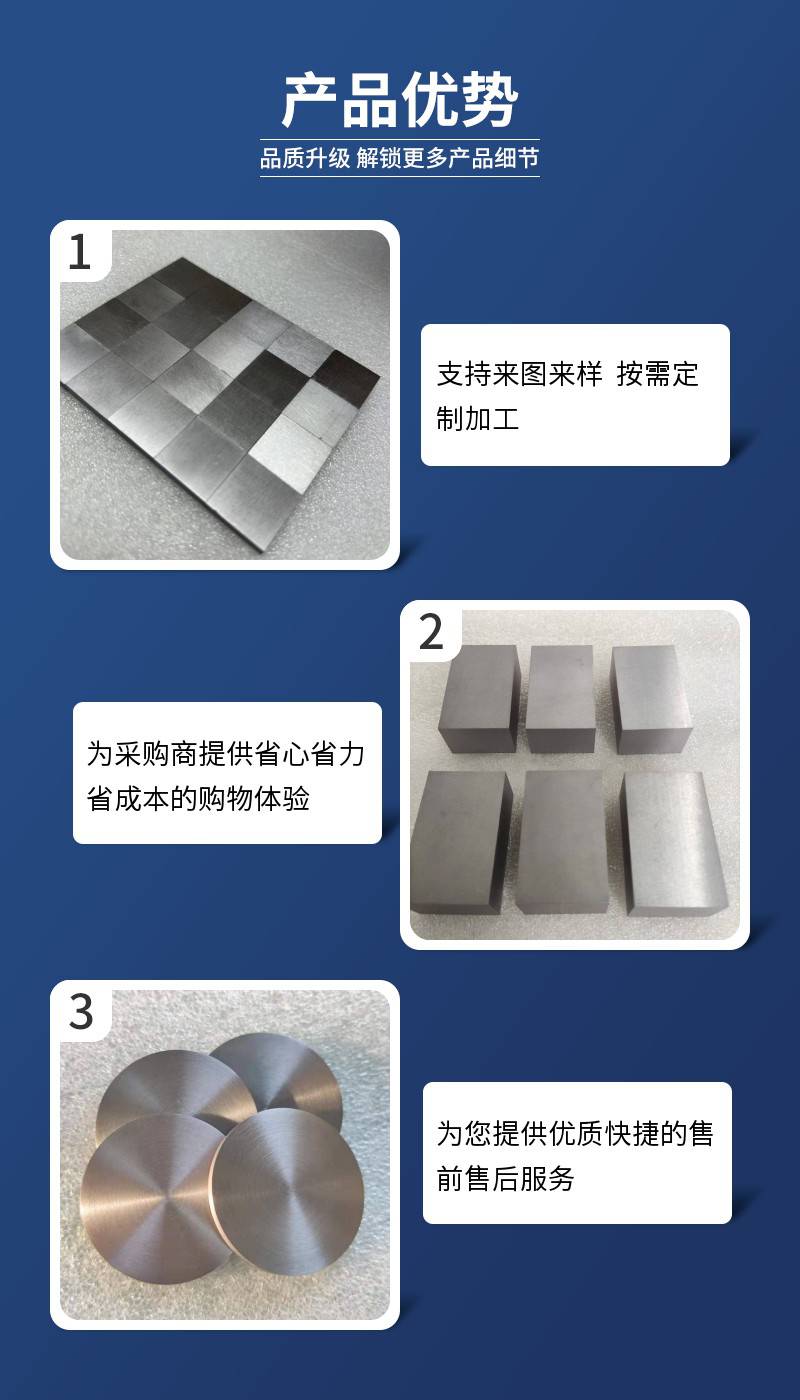 产品优势

品质升级 解锁更多产品细节

1

支持来图来样 按需定制加工

2

为采购商提供省心省力省成本的购物体验

3

为您提供优质快捷的售前售后服务