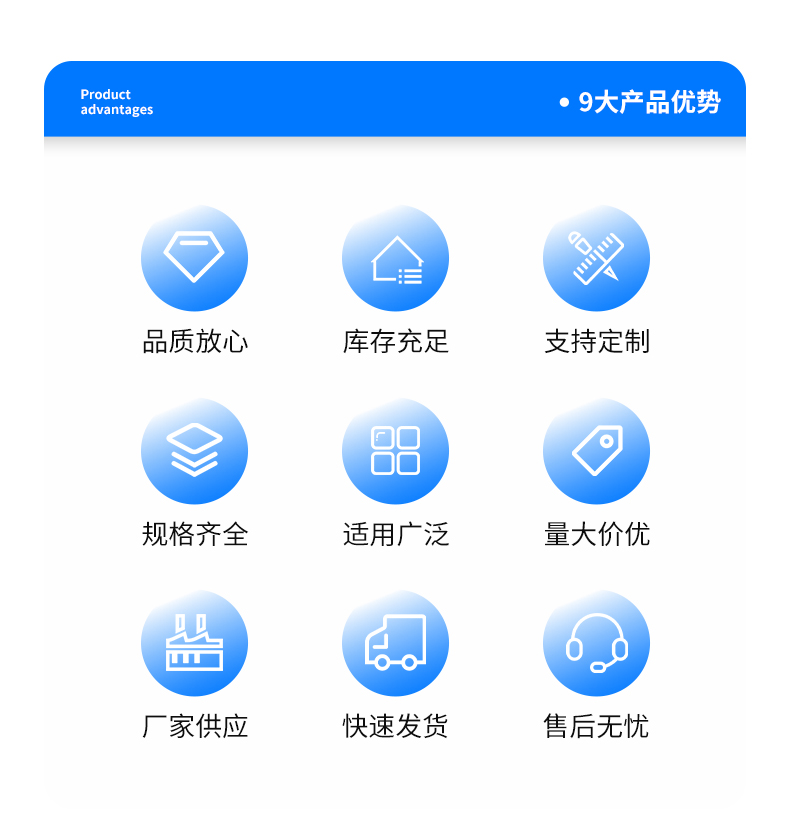 Product
advantages

• 9大产品优势

品质放心

库存充足

支持定制

规格齐全

适用广泛

量大价优

厂家供应

快速发货

售后无忧