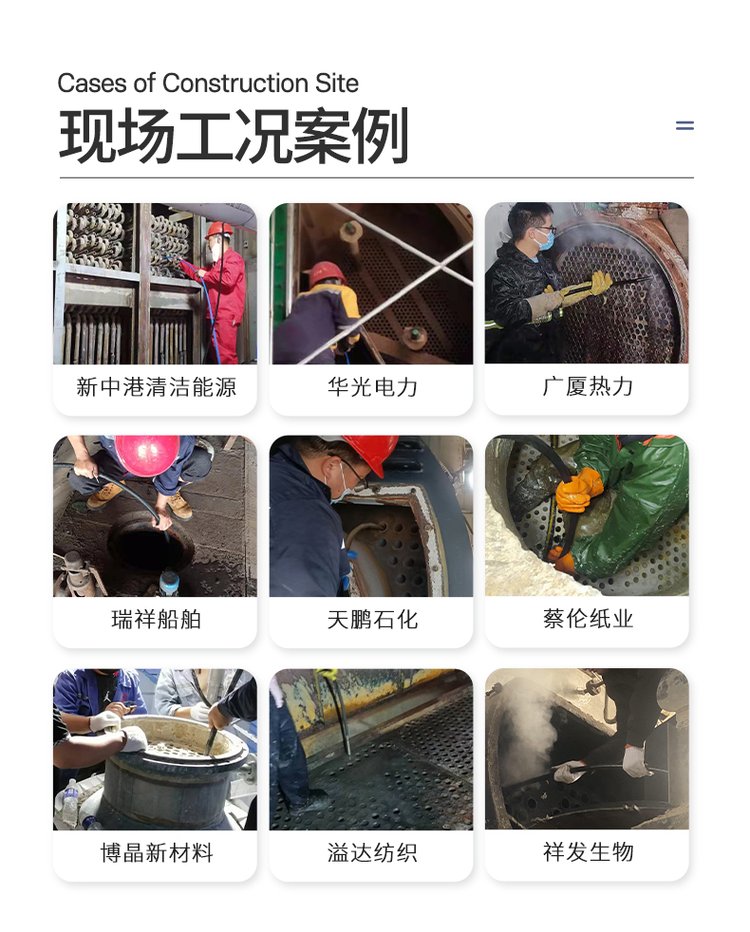 Cases of Construction Site
现场工况案例

新中港清洁能源

华光电力

广厦热力

瑞祥船舶

天鹏石化

蔡伦纸业

博晶新材料

溢达纺织

祥发生物