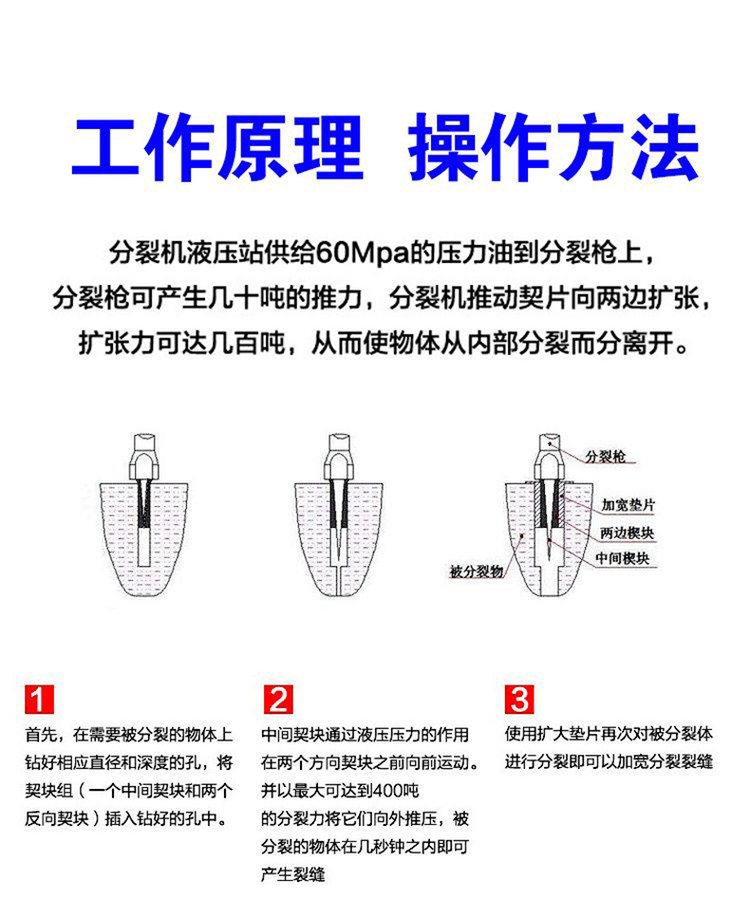 工作原理 操作方法

分裂机液压站供给60Mpa的压力油到分裂枪上，分裂枪可产生几十吨的推力，分裂机推动契片向两边扩张，扩张力可达几百吨，从而使物体从内部分裂而分离开。

分裂枪
加宽垫片
两边楔块
中间楔块
被分裂物

1
首先，在需要被分裂的物体上钻好相应直径和深度的孔，将契块组（一个中间契块和两个反向契块）插入钻好的孔中。

2
中间契块通过液压压力的作用在两个方向契块之前向前运动。并以最大可达到400吨的分裂力将它们向外推压，被分裂的物体在几秒钟之内即可产生裂缝

3
使用扩大垫片再次对被分裂体进行分裂即可以加宽分裂裂缝