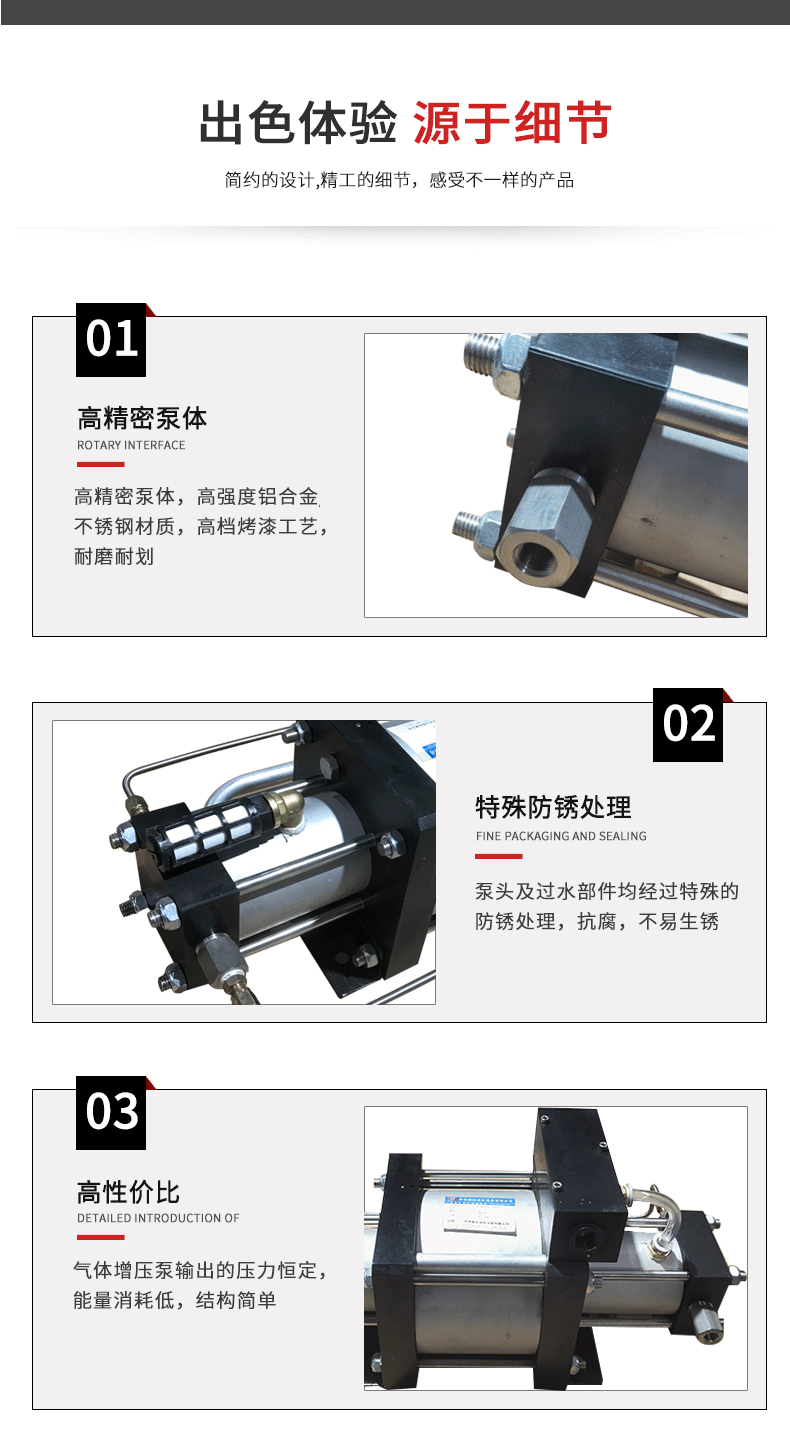 出色体验 源于细节

简约的设计,精工的细节，感受不一样的产品

01

高精密泵体

ROTARY INTERFACE

高精密泵体，高强度铝合金,不锈钢材质，高档烤漆工艺，耐磨耐划

02

特殊防锈处理

FINE PACKAGING AND SEALING

泵头及过水部件均经过特殊的防锈处理，抗腐，不易生锈

03

高性价比

DETAILED INTRODUCTION OF

气体增压泵输出的压力恒定，能量消耗低，结构简单