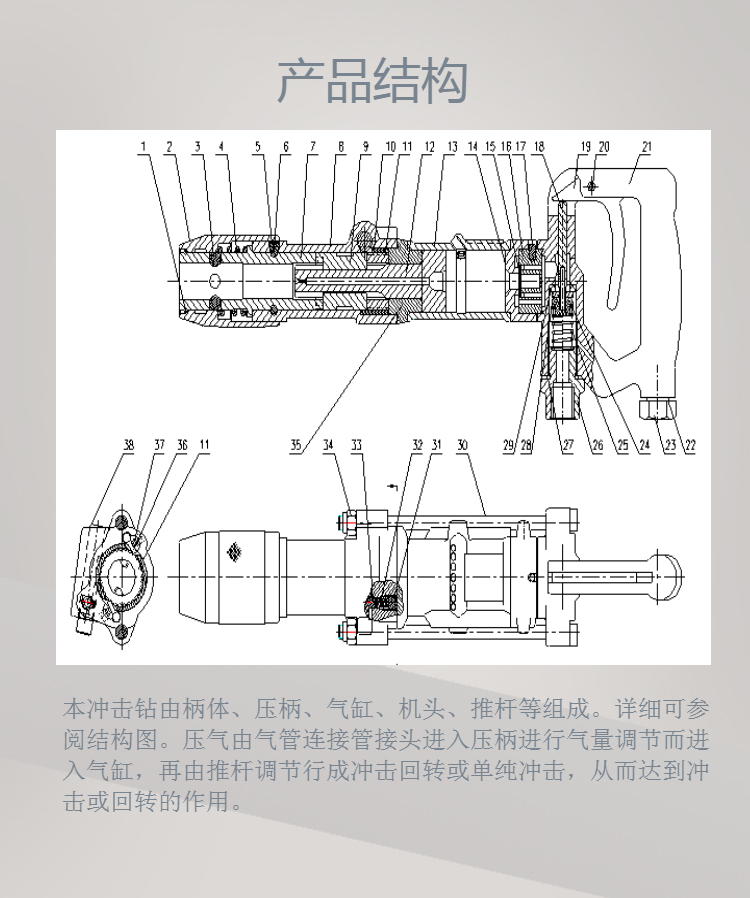 产品结构

1 2 3 4 5 6 7 8 9 10 11 12 13 14 15 16 17 18 19 20 21

35 29 28 27 26 25 24 23 22

38 37 36 11 34 33 32 31 30

本冲击钻由柄体、压柄、气缸、机头、推杆等组成。详细可参阅结构图。压气由气管连接管接头进入压柄进行气量调节而进入气缸，再由推杆调节行成冲击回转或单纯冲击，从而达到冲击或回转的作用。