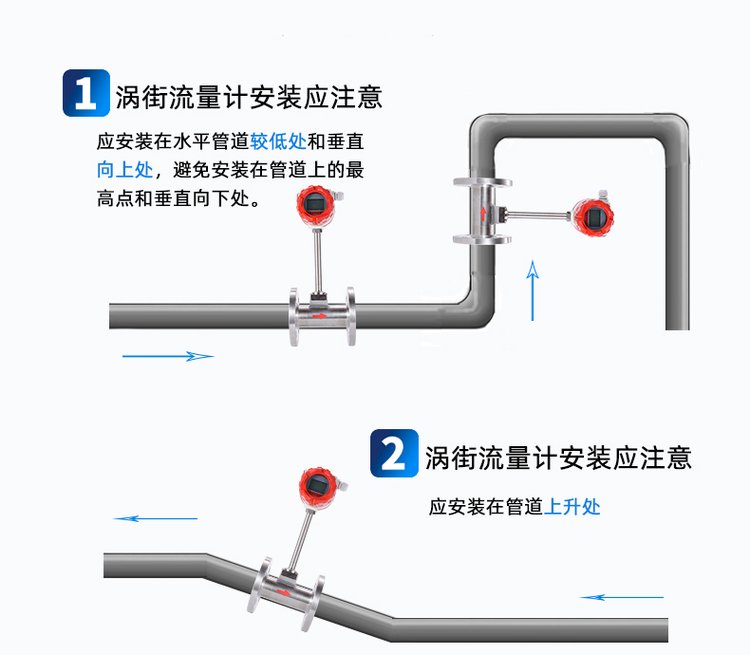 1 涡街流量计安装应注意

应安装在水平管道较低处和垂直向上处，避免安装在管道上的最高点和垂直向下处。

2 涡街流量计安装应注意

应安装在管道上升处