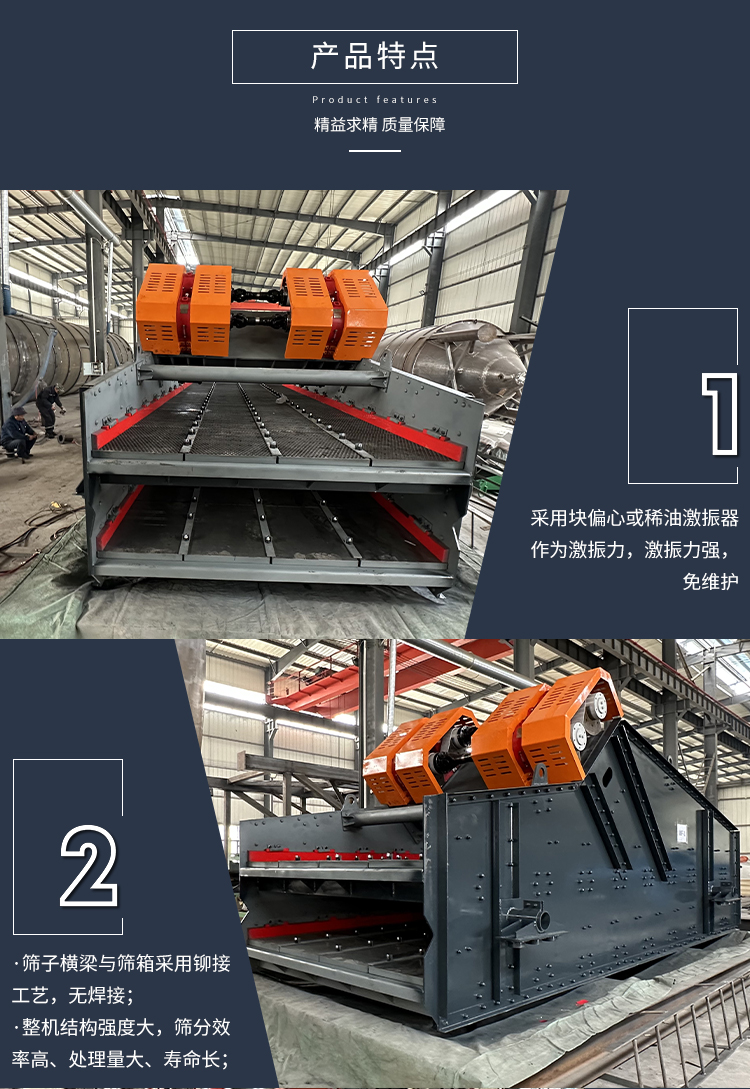 产品特点

Product features

精益求精 质量保障

1

采用块偏心或稀油激振器作为激振力，激振力强，免维护

2

·筛子横梁与筛箱采用铆接工艺，无焊接；

·整机结构强度大，筛分效率高、处理量大、寿命长；