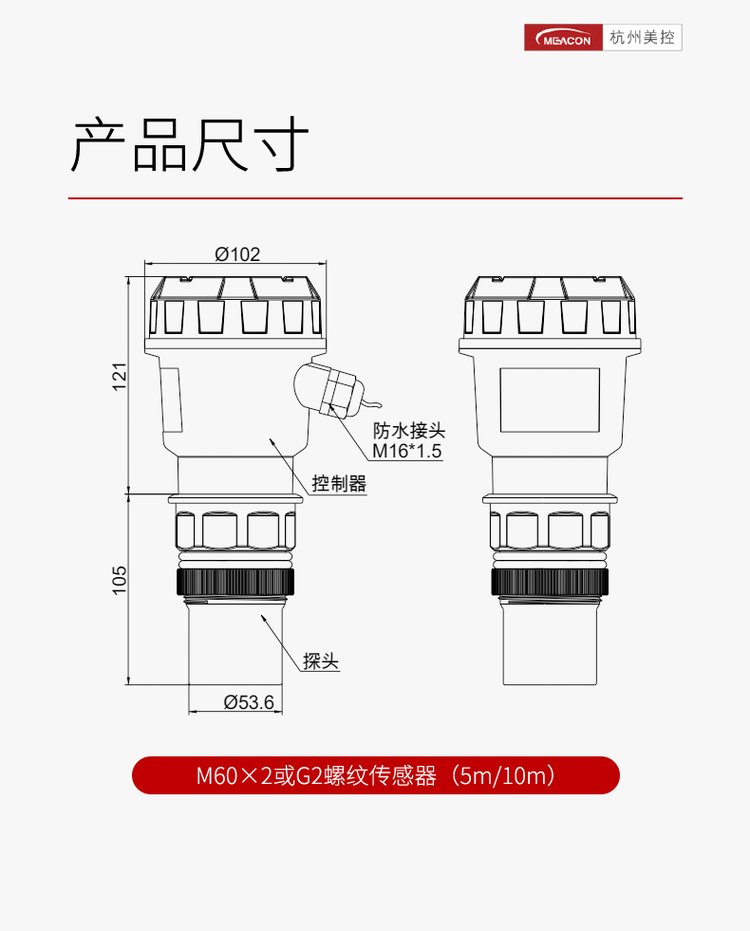 MEACON 杭州美控

产品尺寸

Ø102

121

防水接头
M16*1.5

控制器

105

探头

Ø53.6

M60×2或G2螺纹传感器（5m/10m）